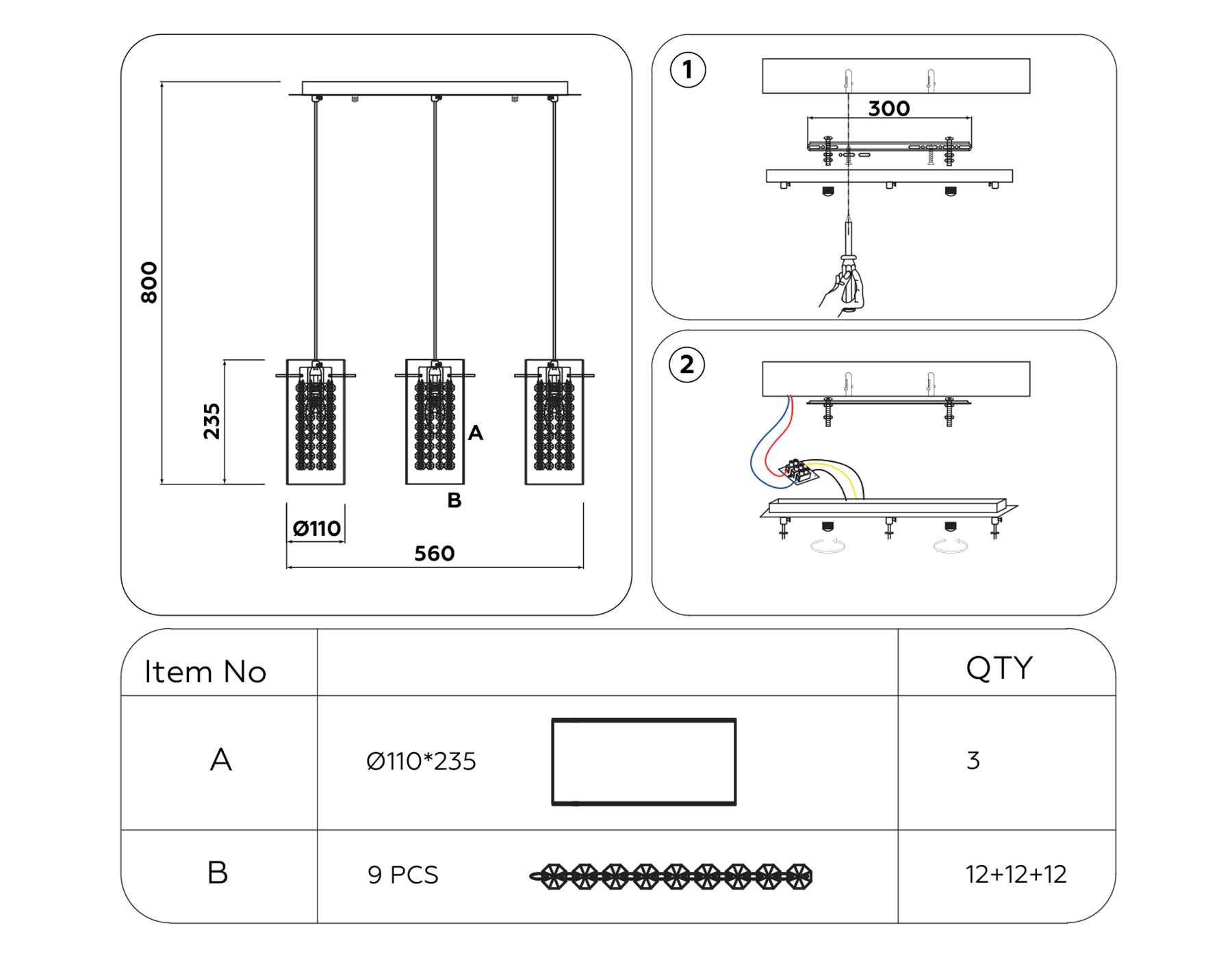 800

235

A

B

Ø110

560

1

300

2

| Item No | | QTY |
|---|---|---|
| A | Ø110*235 | 3 |
| B | 9 PCS | 12+12+12 |