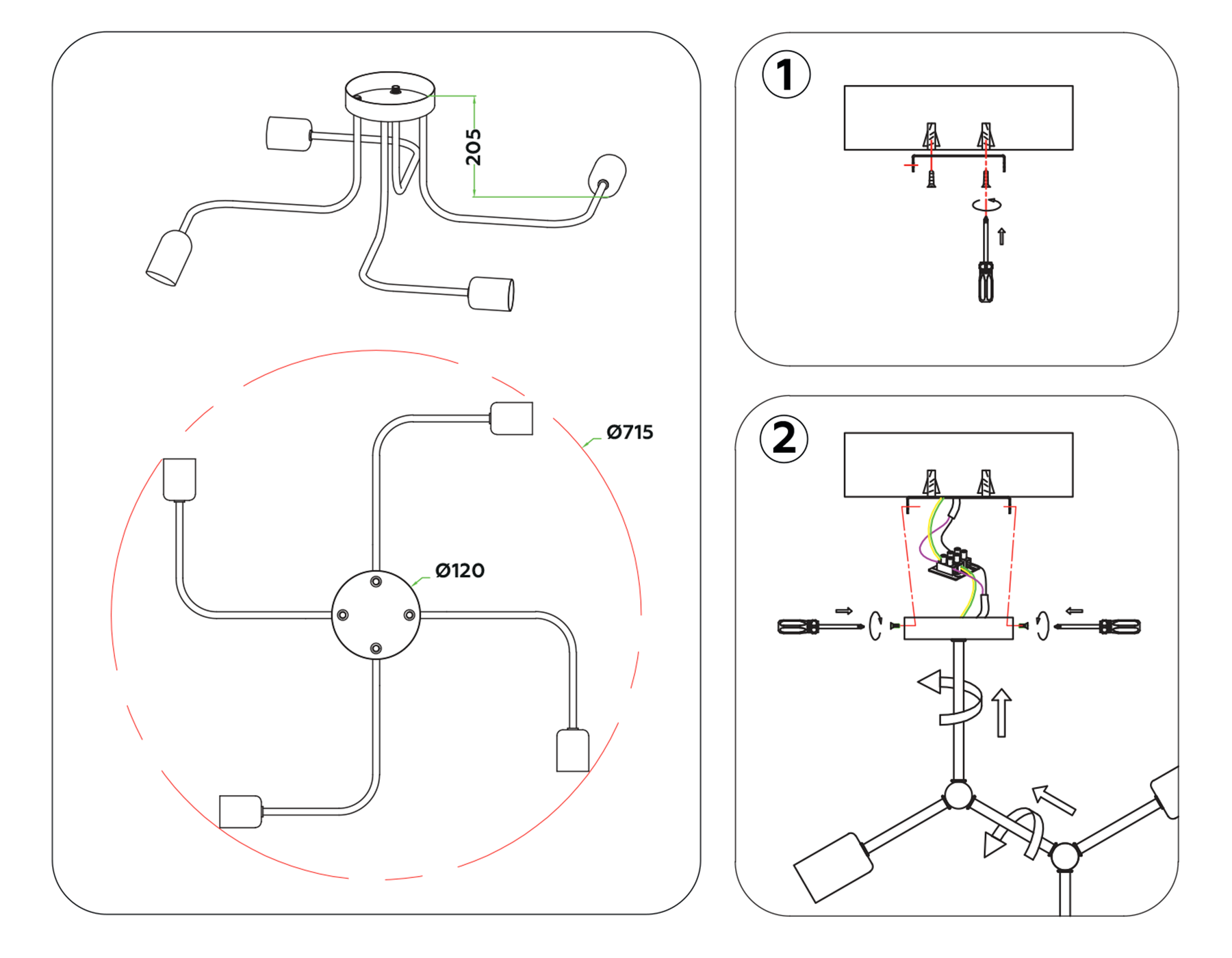 205

Ø715

Ø120

1

2