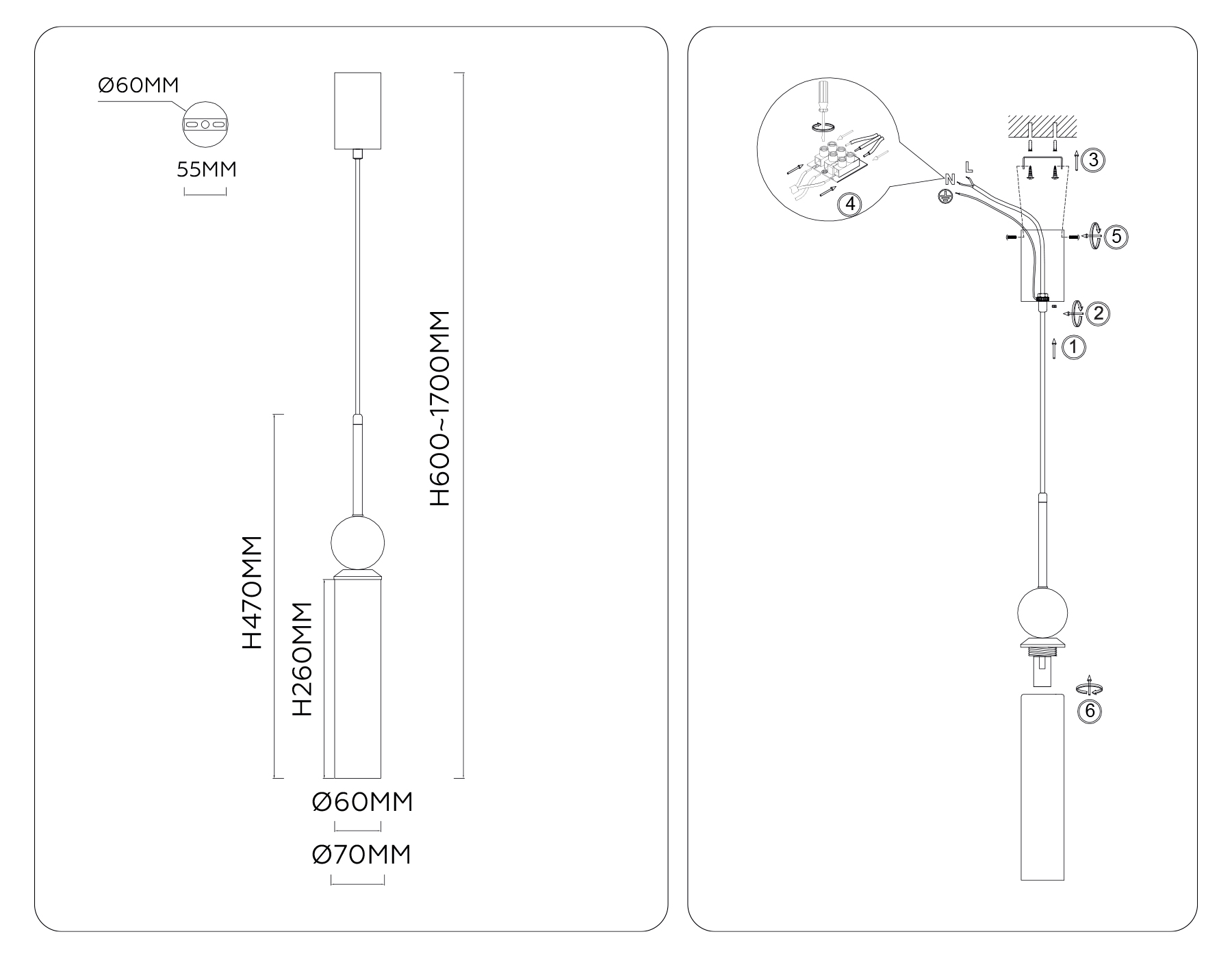 Ø60MM
55MM
H600~1700MM
H470MM
H260MM
Ø60MM
Ø70MM

4
N
L
3
5
2
1
6