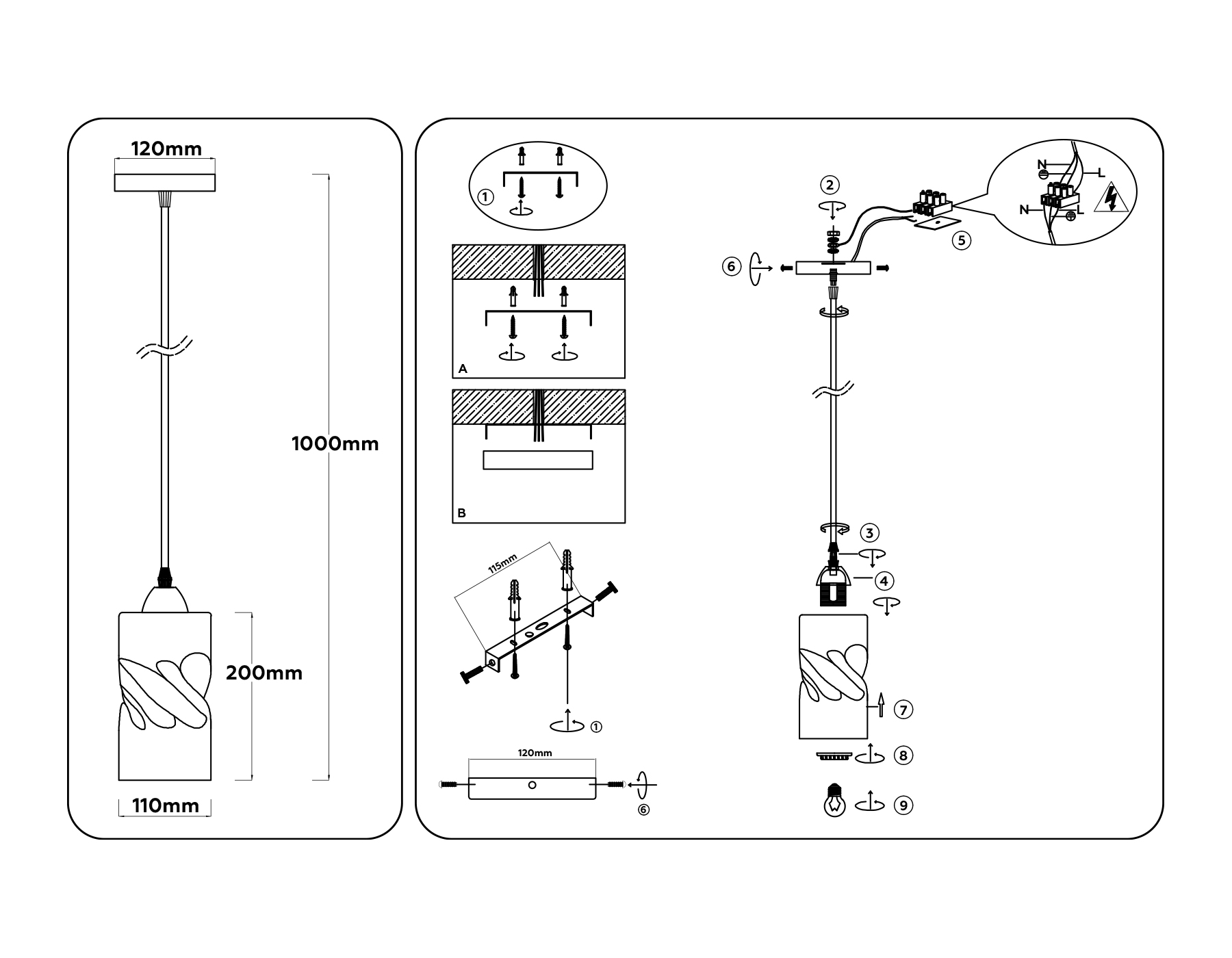 120mm

1000mm

200mm

110mm

①

A

B

115mm

①

120mm

⑥

②

N

L

N

L

⑤

⑥

③

④

⑦

⑧

⑨