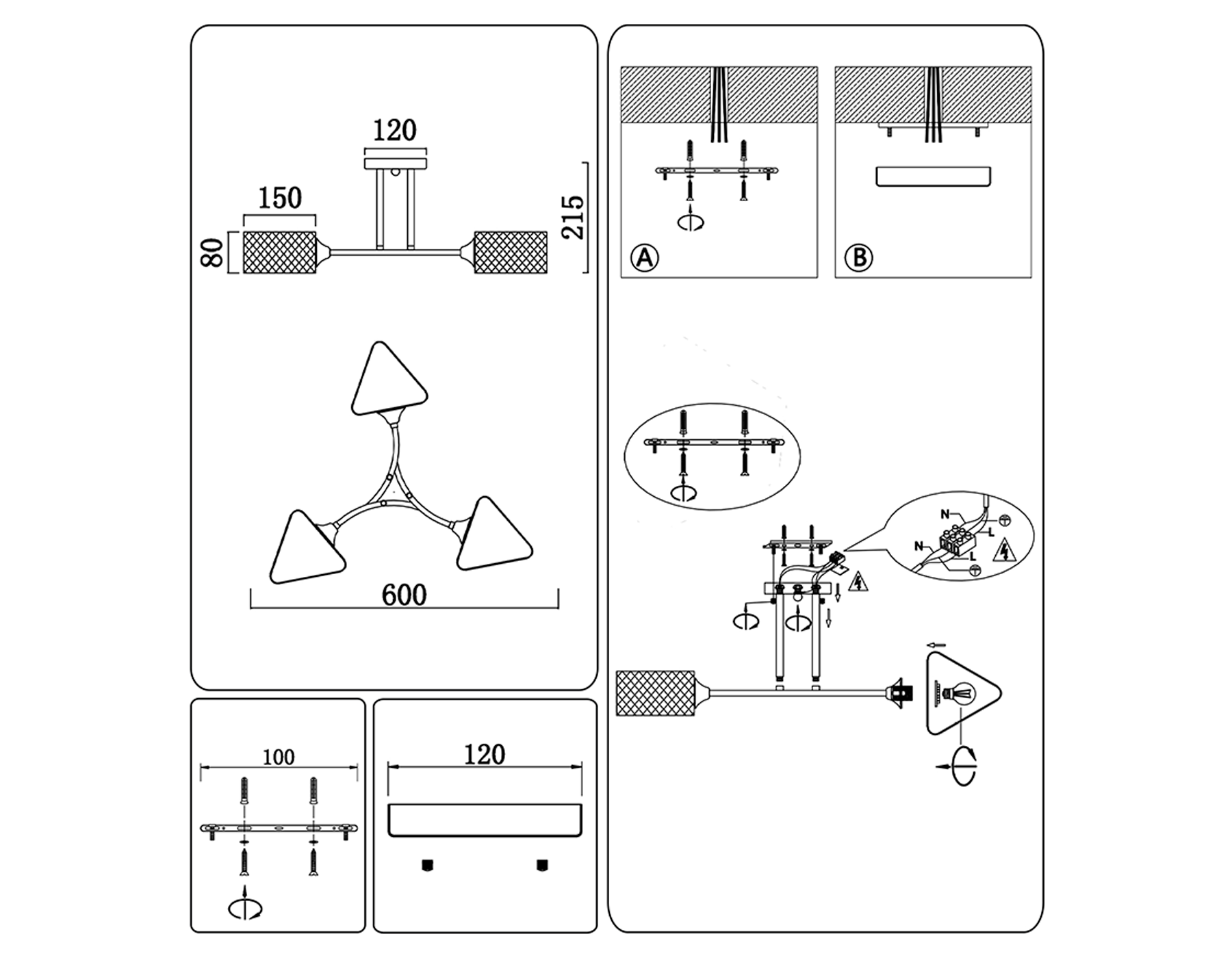 120

150

80

215

600

100

120

A

B

N

L

N

L