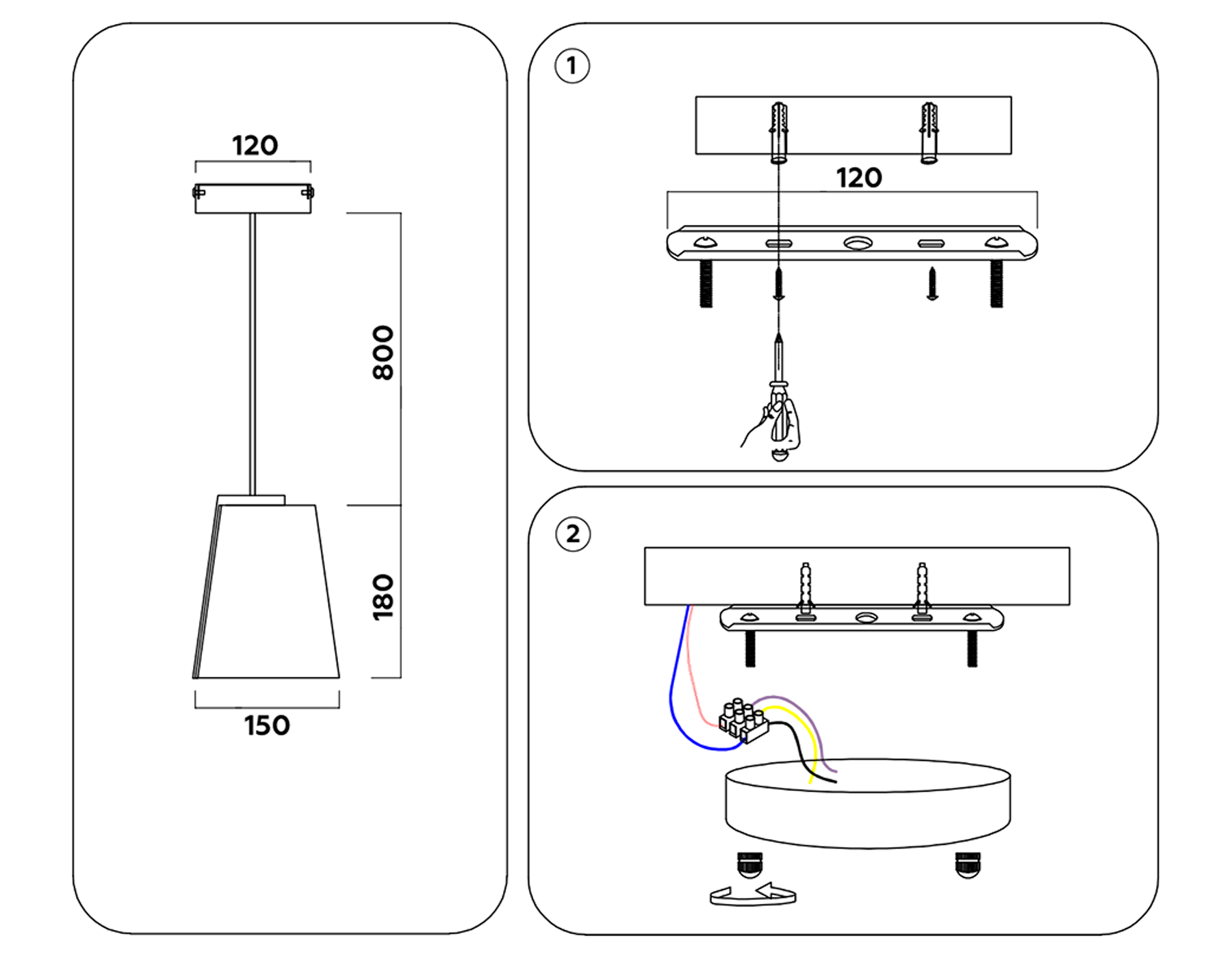 120

800

180

150

1

120

2