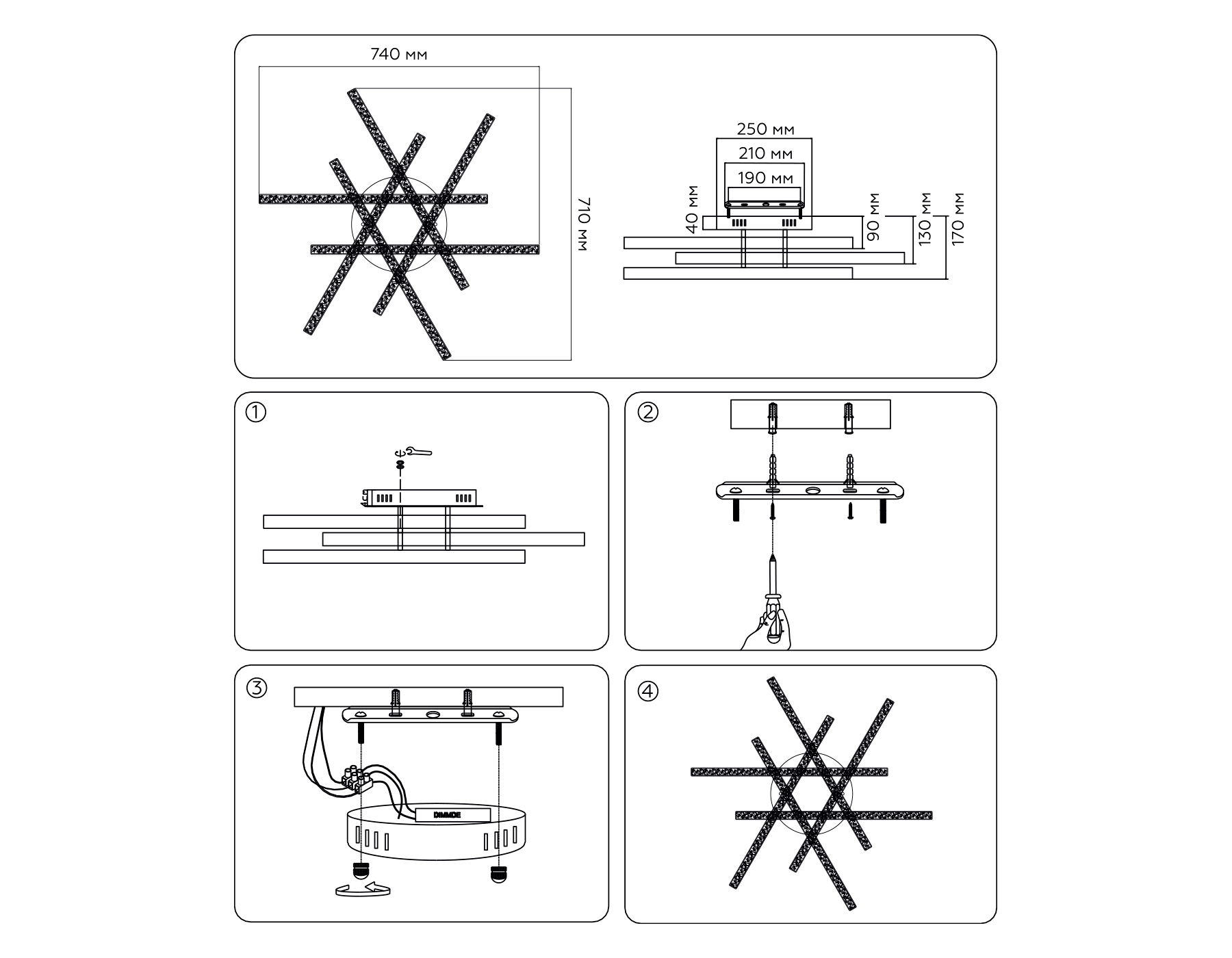 740 мм

710 мм

250 мм

210 мм

190 мм

40 мм

90 мм

130 мм

170 мм

①

②

③

DIMMDE

④