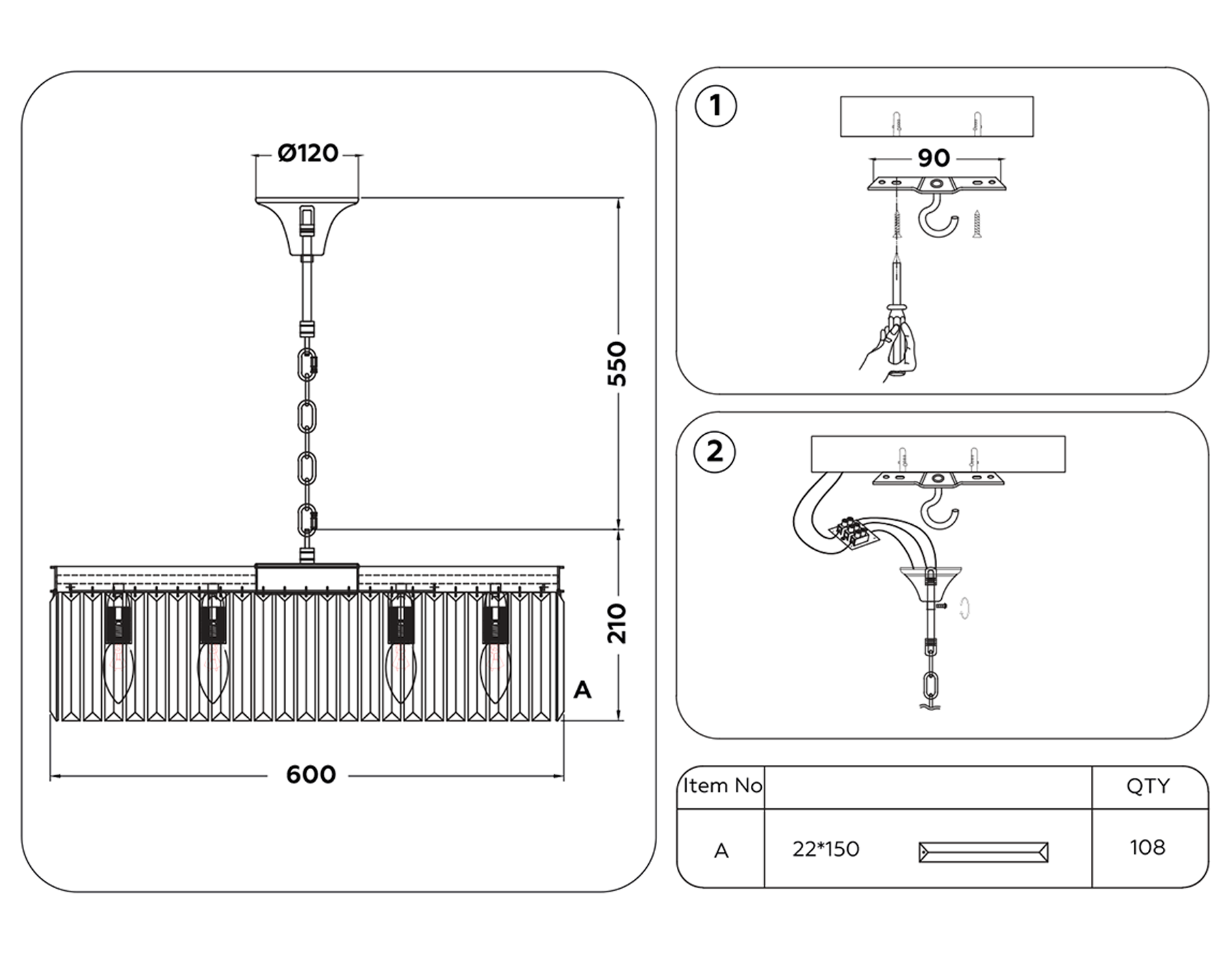 Ø120

550

210

A

600

1

90

2

| Item No |  | QTY |
|---|---|---|
| A | 22*150 | 108 |