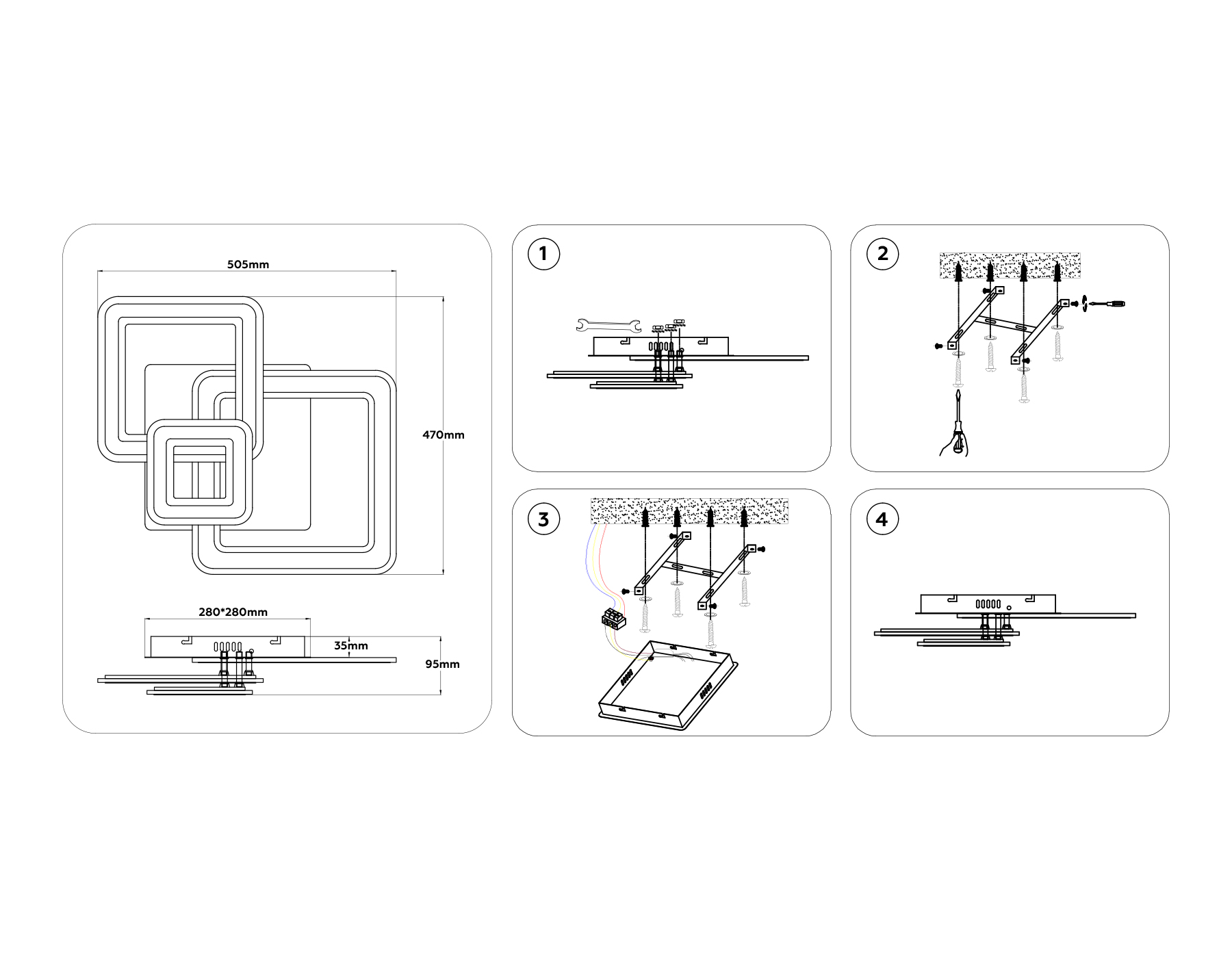 505mm

470mm

280*280mm

35mm

95mm

1

2

3

4