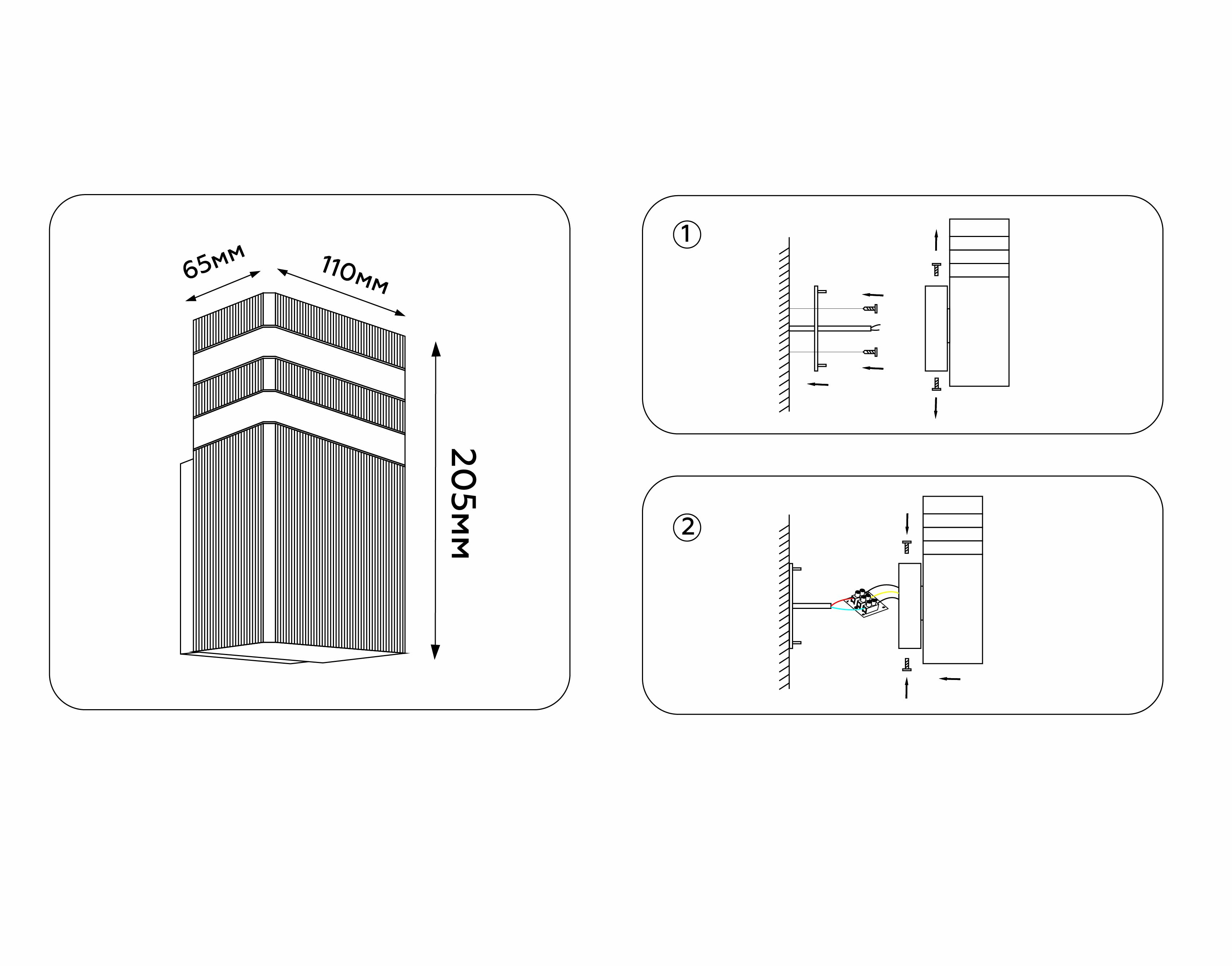 65мм
110мм
205мм

①

②