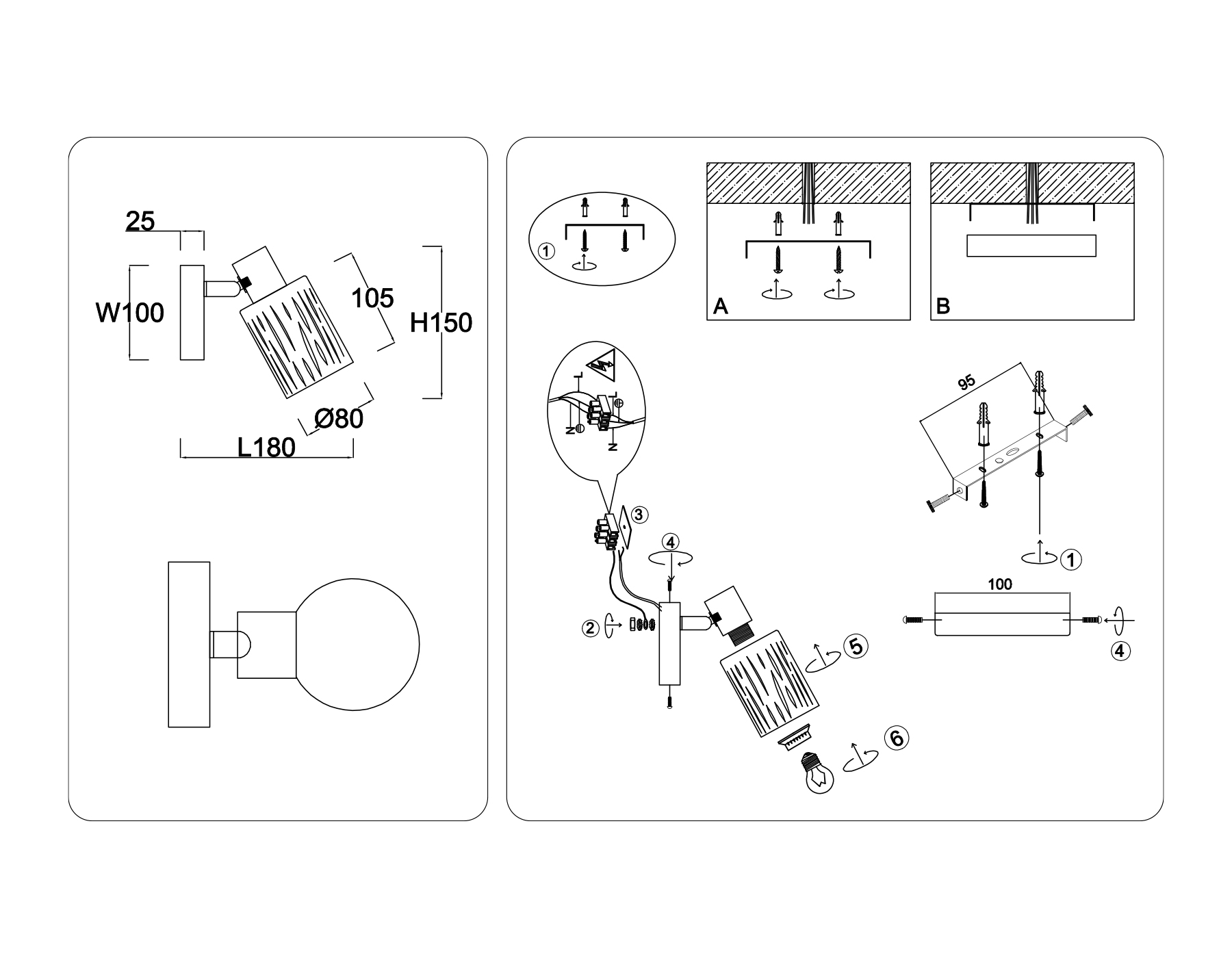 25
W100
105
H150
Ø80
L180

①
A
B

L
N
L
N
③
④
②
⑤
⑥
95
①
100
④