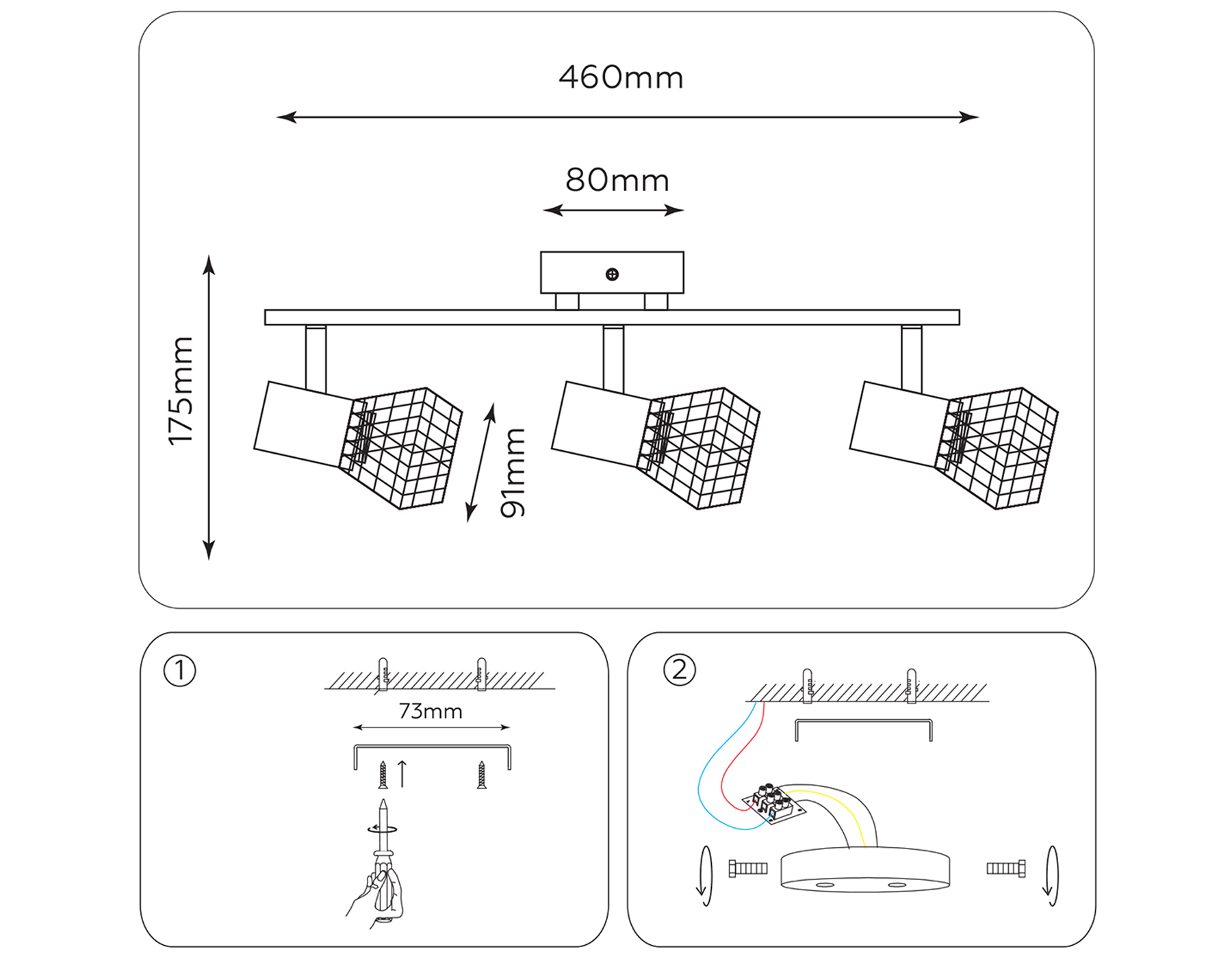 460mm

80mm

175mm

91mm

①

73mm

②