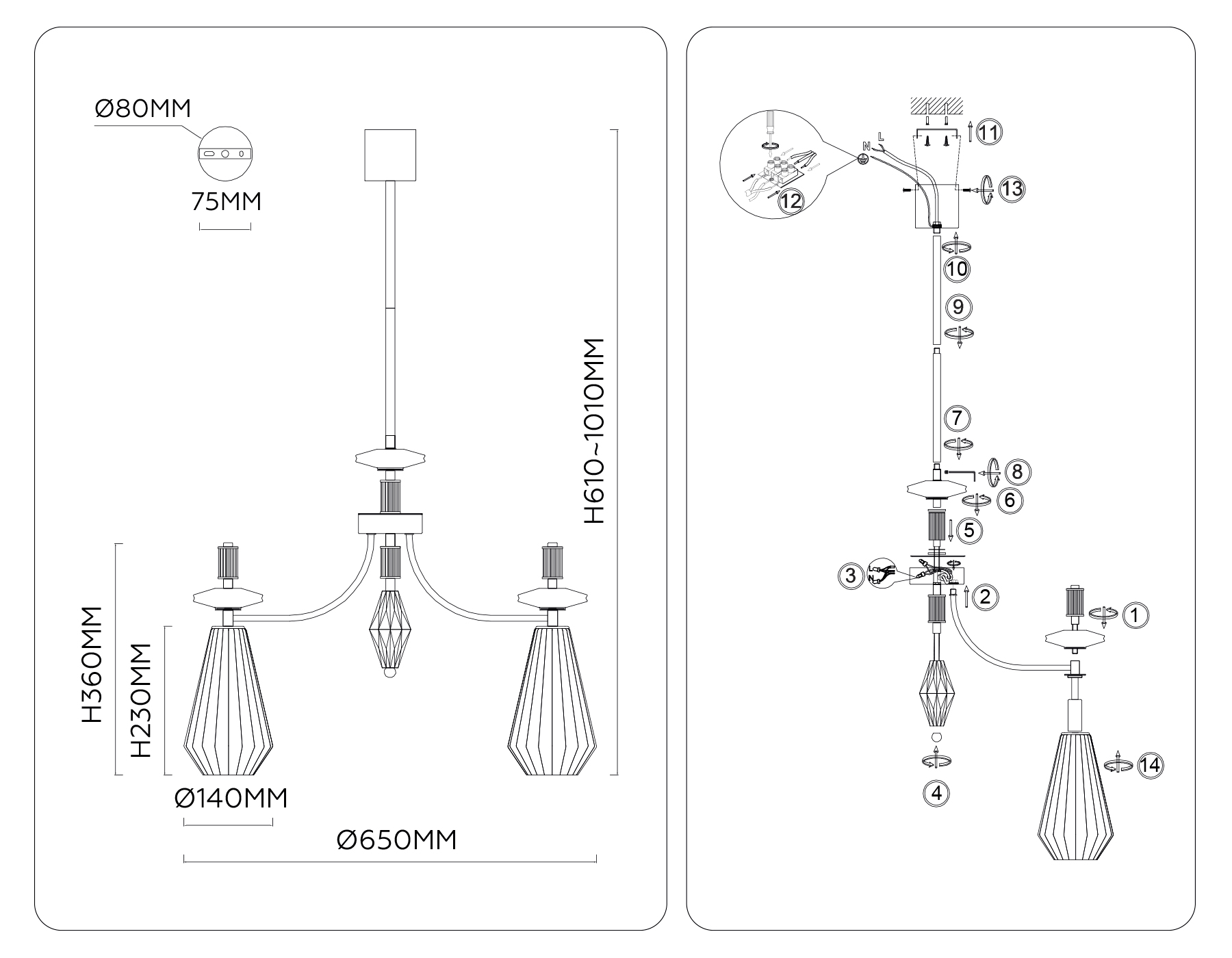 Ø80MM

75MM

H610~1010MM

H360MM

H230MM

Ø140MM

Ø650MM

N L

11

12

13

10

9

7

8

6

5

3

L
N

2

1

4

14