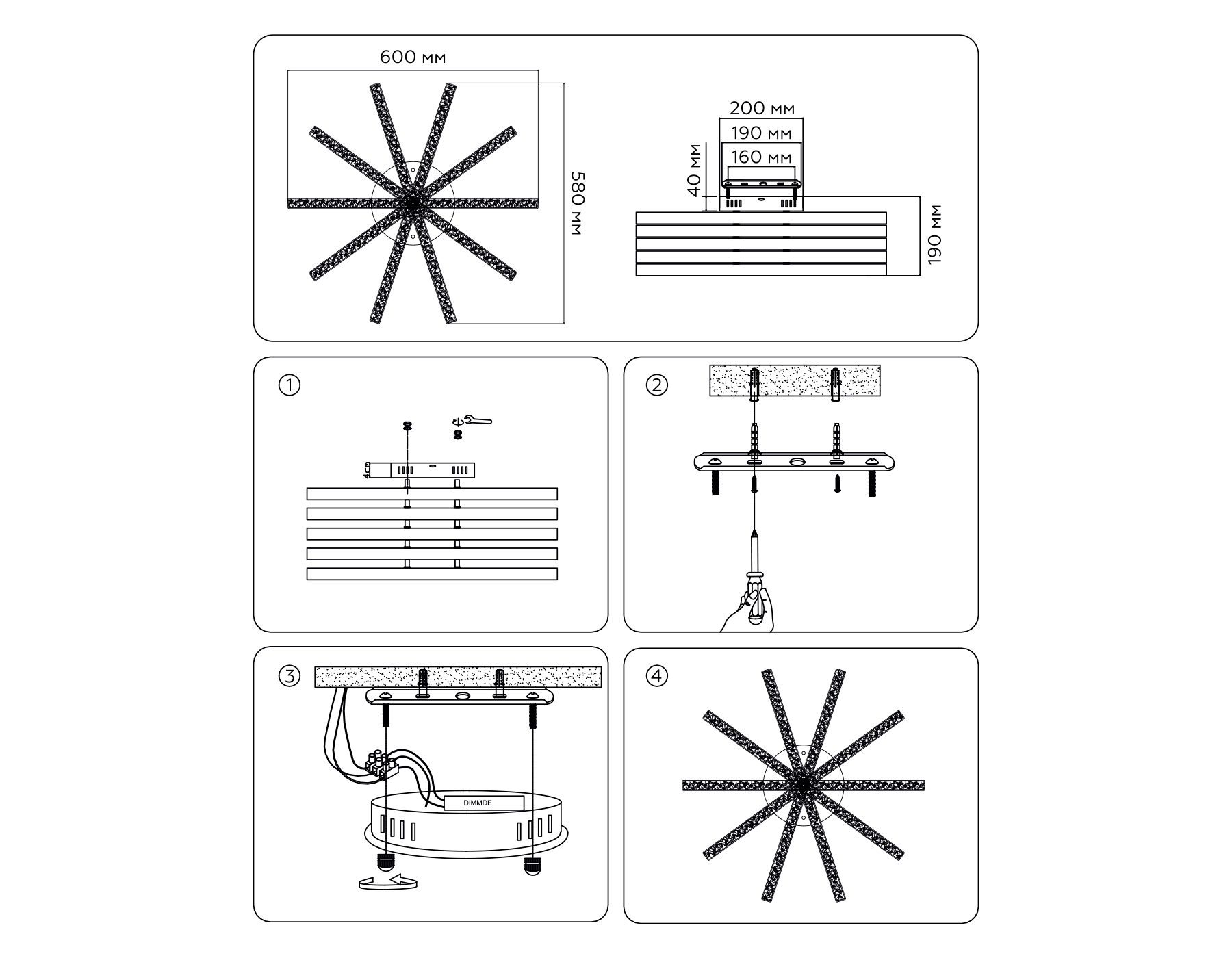 600 мм

580 мм

200 мм

190 мм

160 мм

40 мм

190 мм

①

②

③

DIMMDE

④