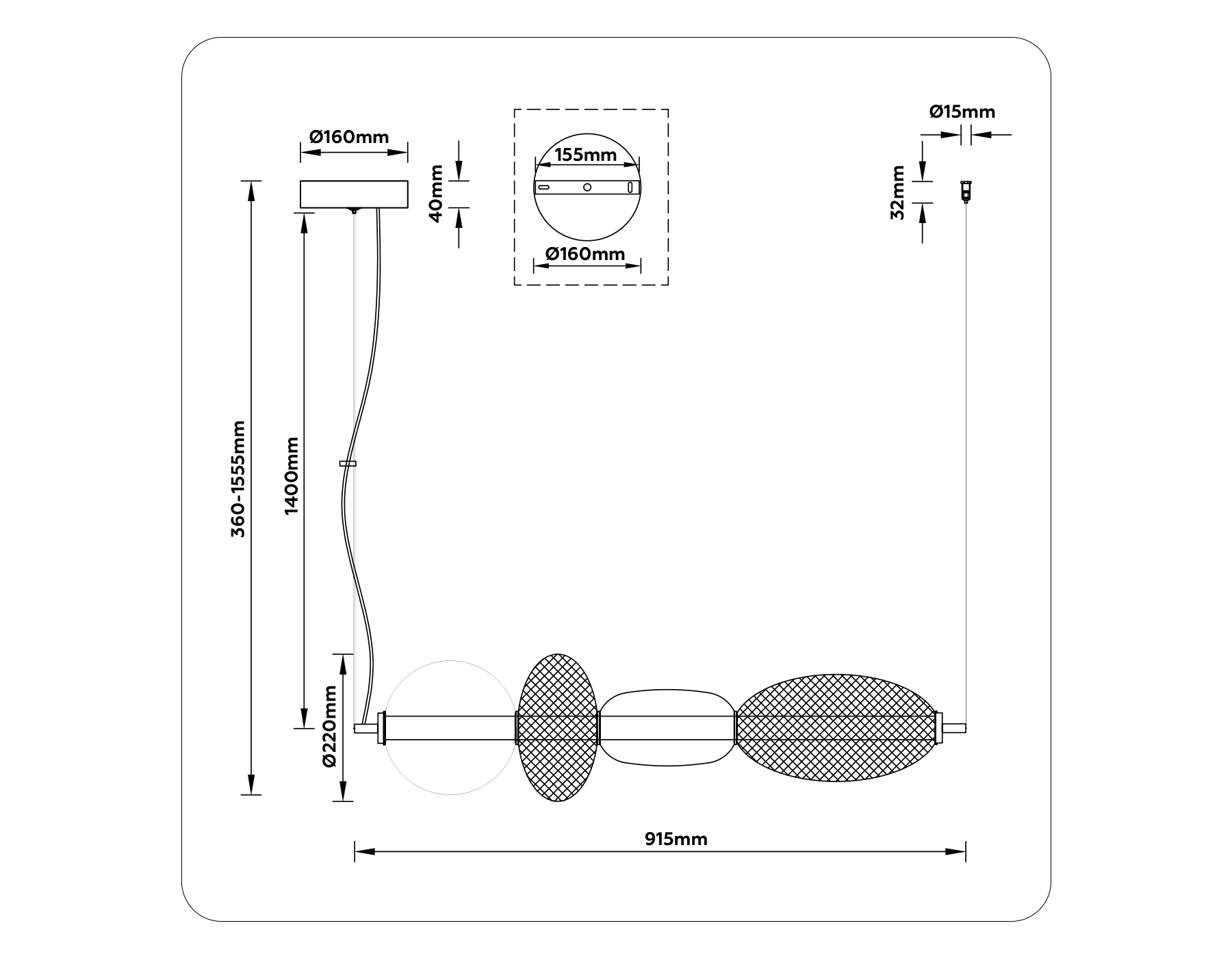 Ø160mm

40mm

155mm

Ø160mm

Ø15mm

32mm

360-1555mm

1400mm

Ø220mm

915mm