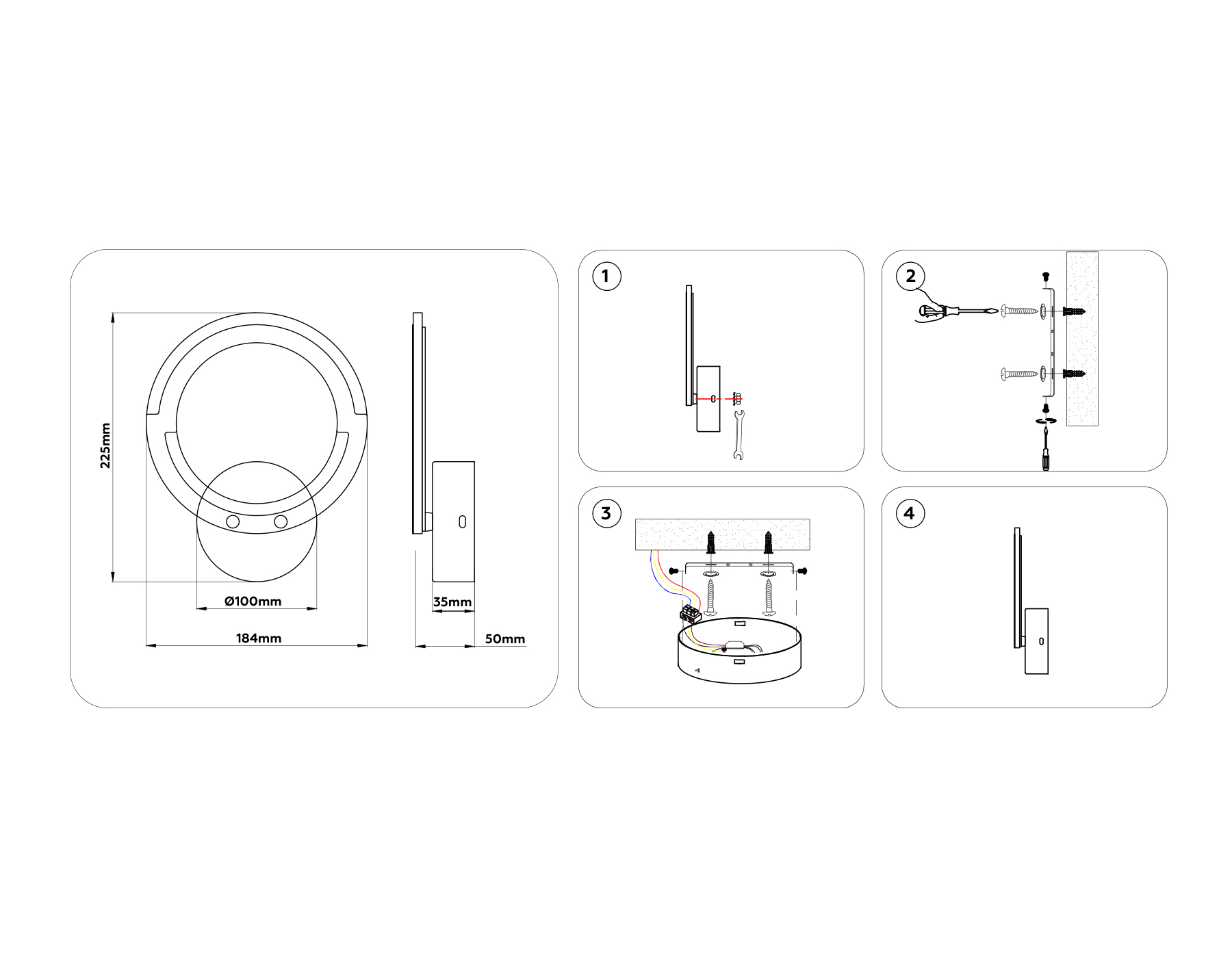 225mm

Ø100mm

184mm

35mm

50mm

1

2

3

4