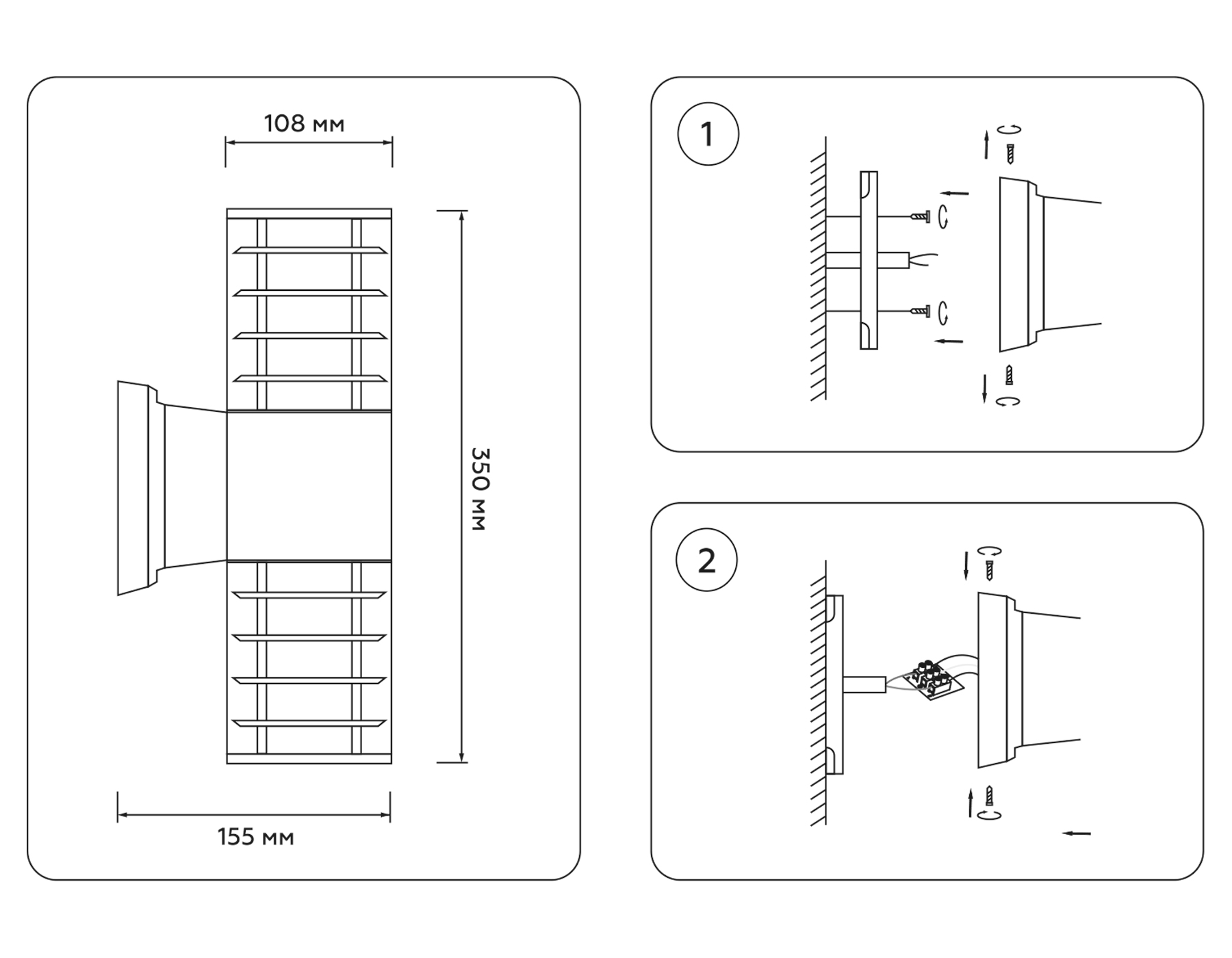 108 мм

350 мм

155 мм

1

2