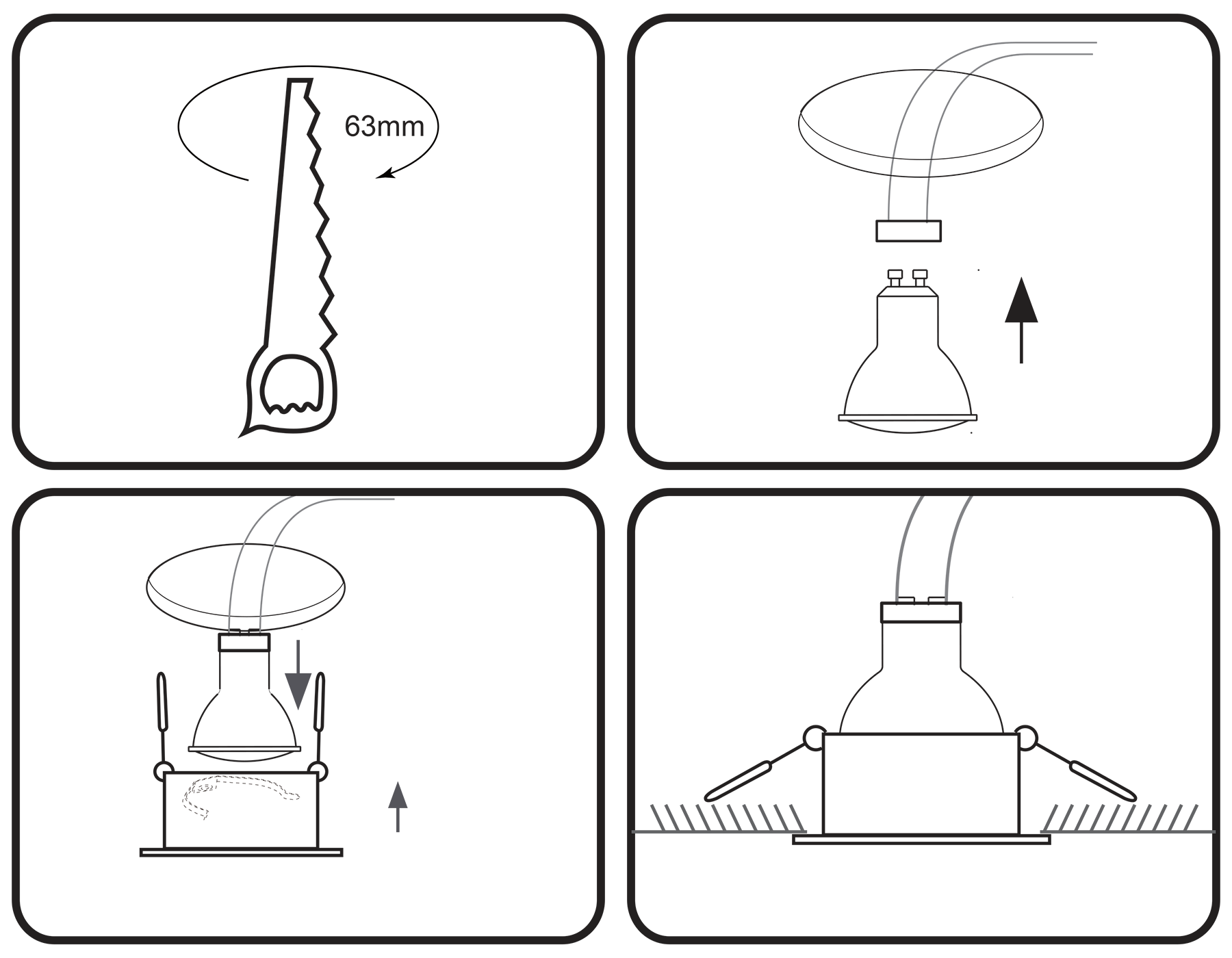 63mm