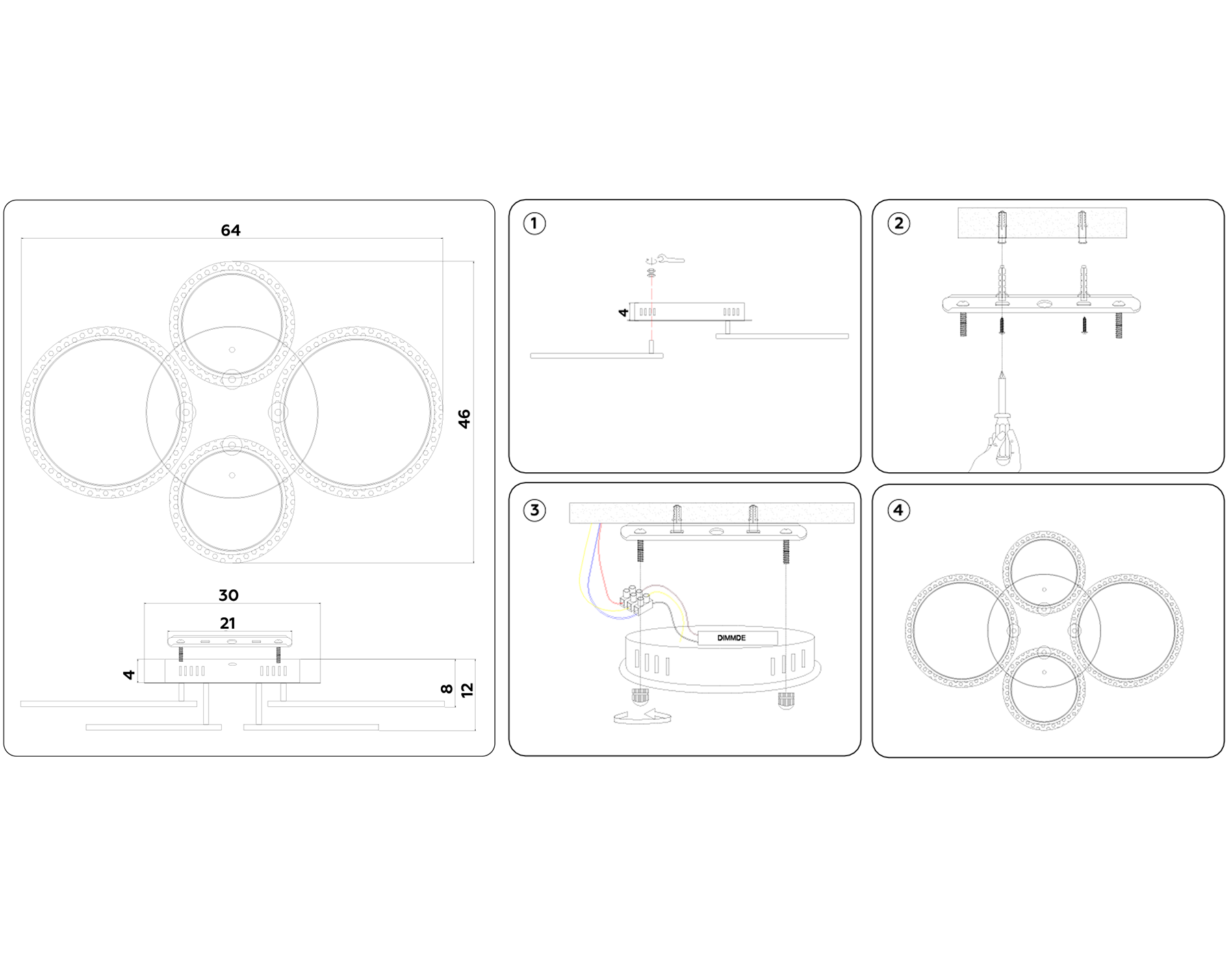 64

46

30

21

4

8

12

1

4

2

3

DIMMDE

4