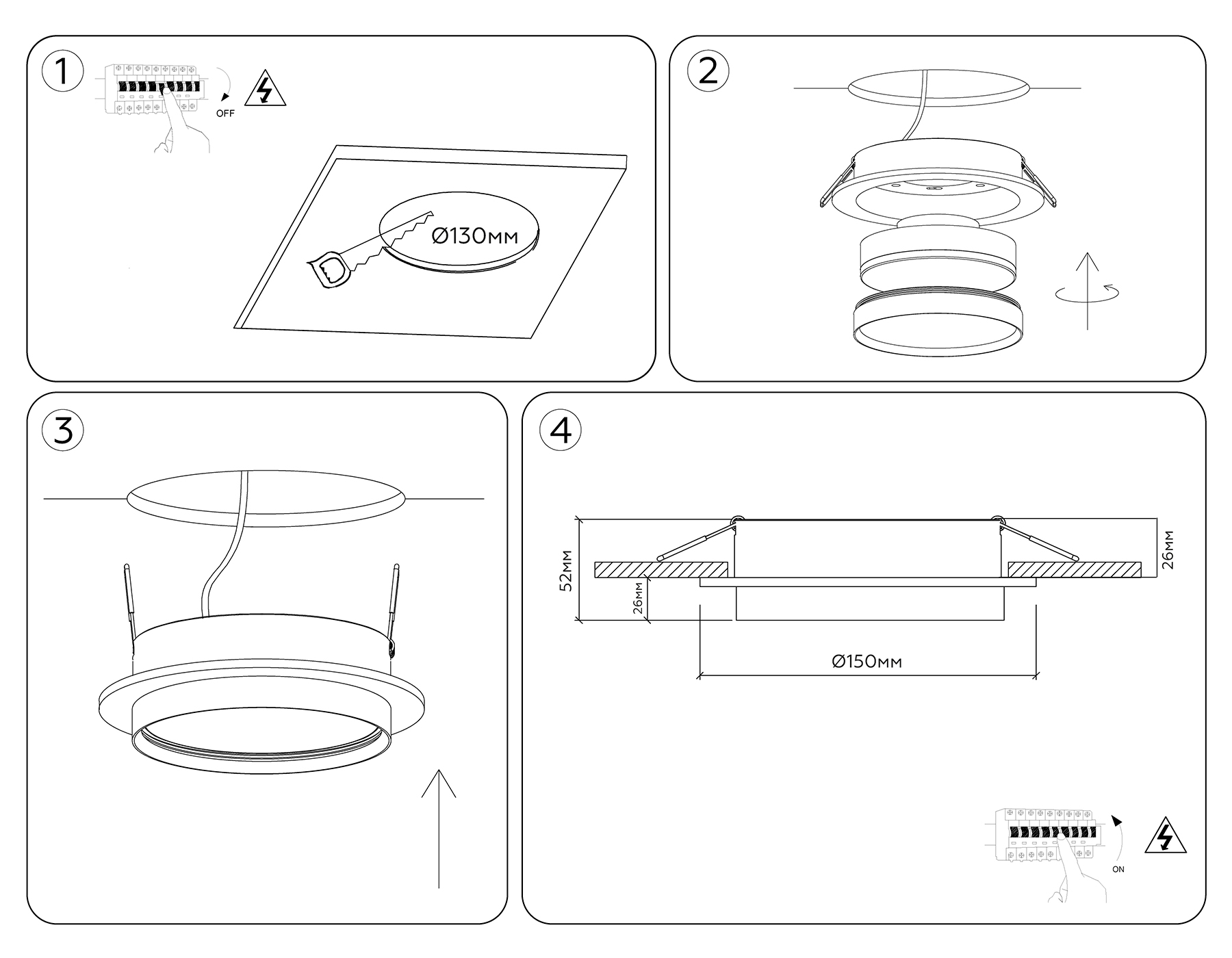 1
OFF
Ø130мм

2

3

4
52мм
26мм
26мм
Ø150мм
ON