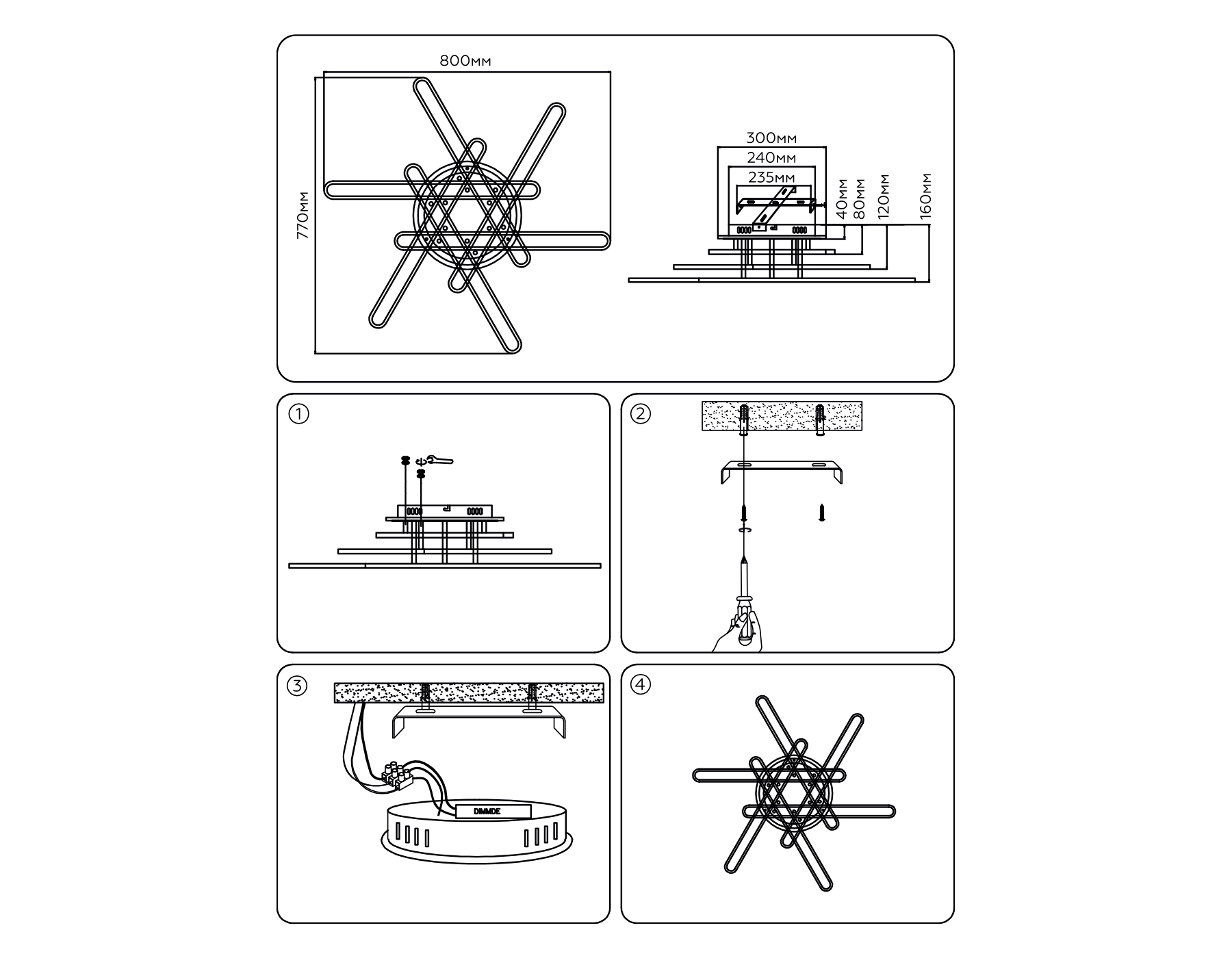 800мм

770мм

300мм
240мм
235мм
40мм
80мм
120мм
160мм

①

②

③

DIMMDE

④