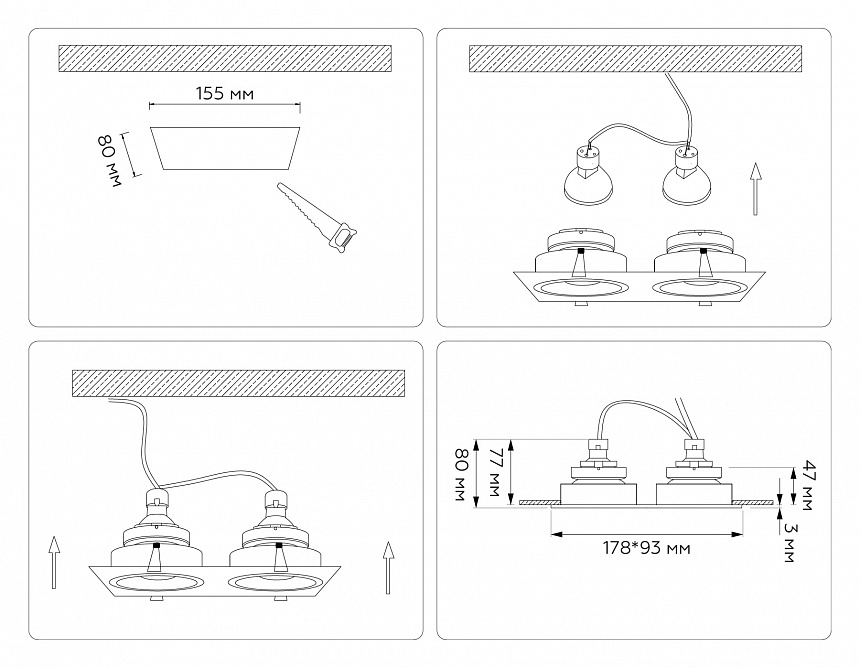 155 мм
80 мм

80 мм
77 мм
47 мм
3 мм
178*93 мм