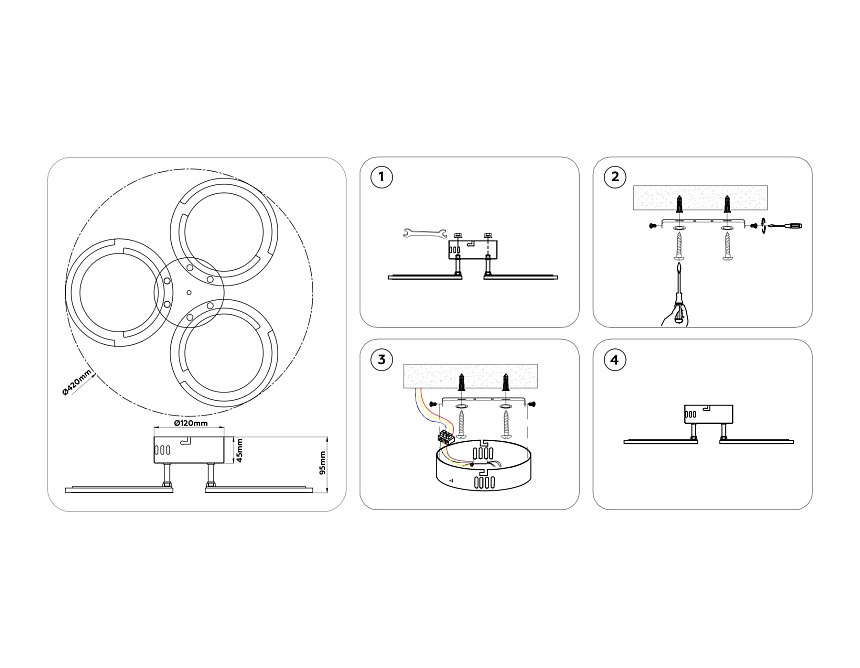 Ø420mm
Ø120mm
45mm
95mm
1
2
3
4