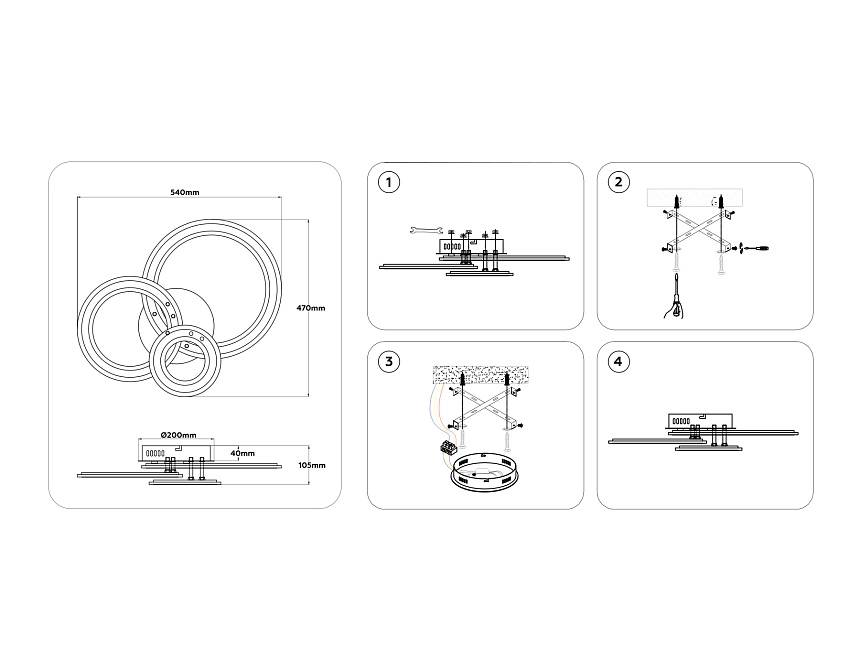 540mm

470mm

Ø200mm

40mm

105mm

1

2

3

4