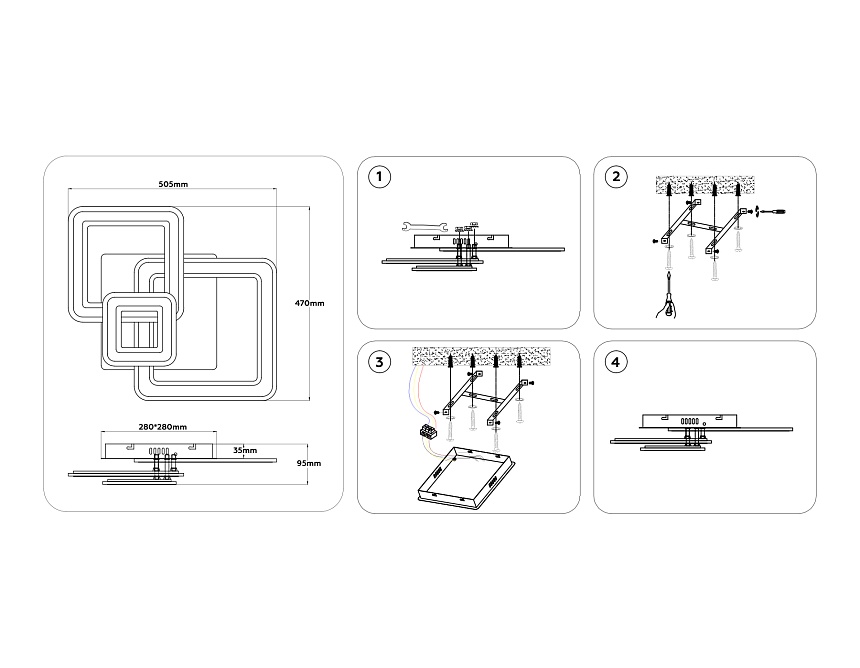 505mm
470mm
280*280mm
35mm
95mm
1
2
3
4