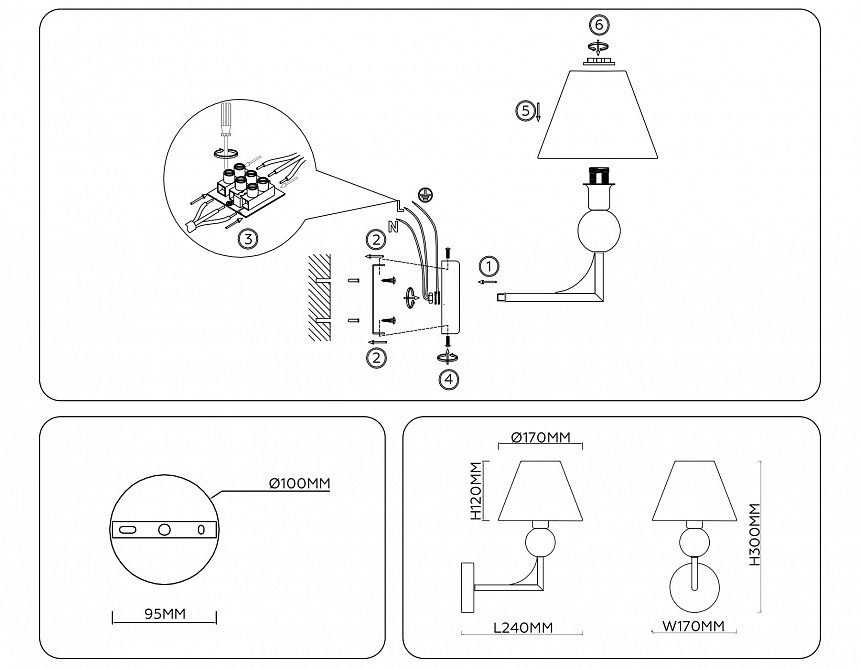 6

5

3

L

N

2

1

2

4

Ø100MM

95MM

Ø170MM

H120MM

H300MM

L240MM

W170MM