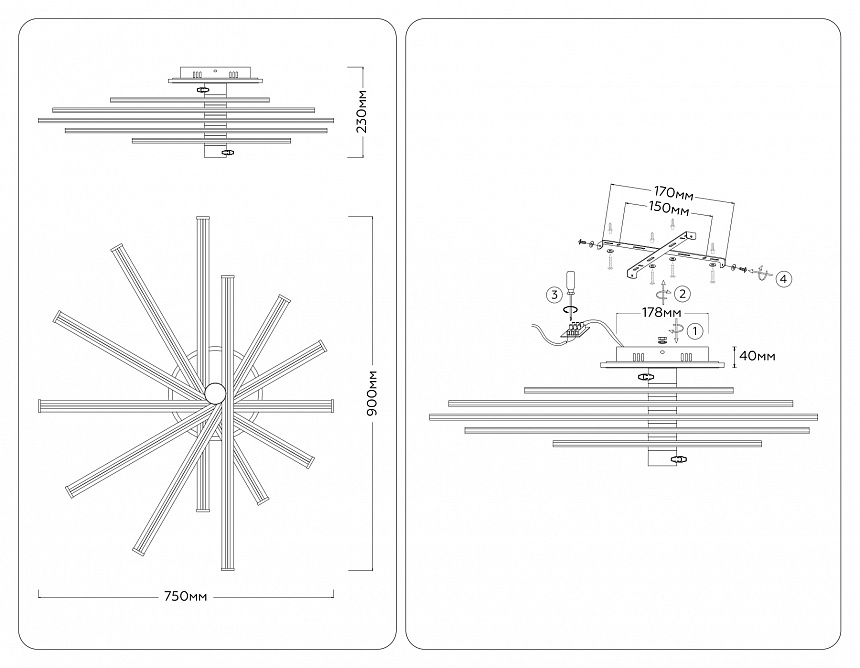 230мм

900мм

750мм

170мм

150мм

4

3

2

178мм

1

40мм