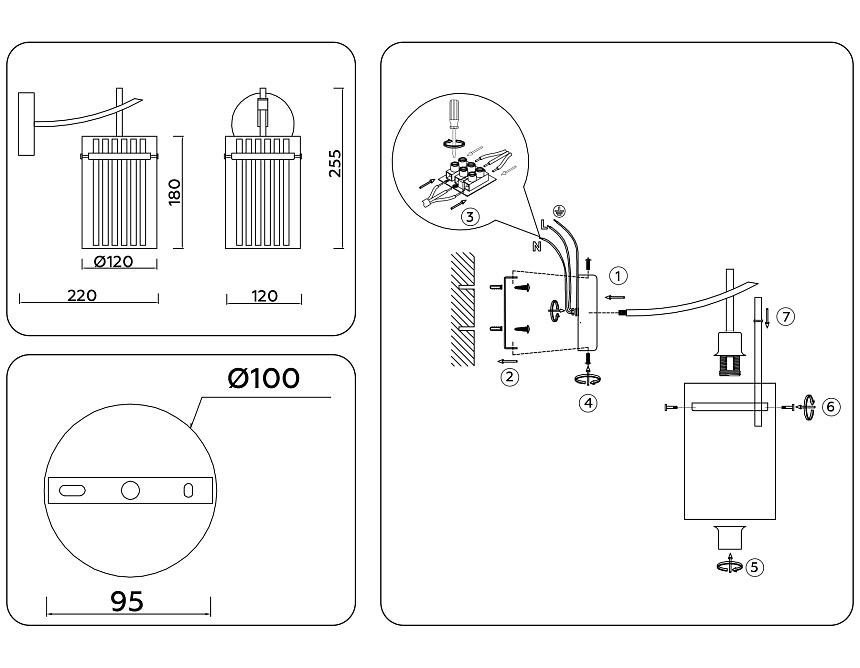 180
255
Ø120
220
120
Ø100
95
3
L
N
1
2
4
7
6
5