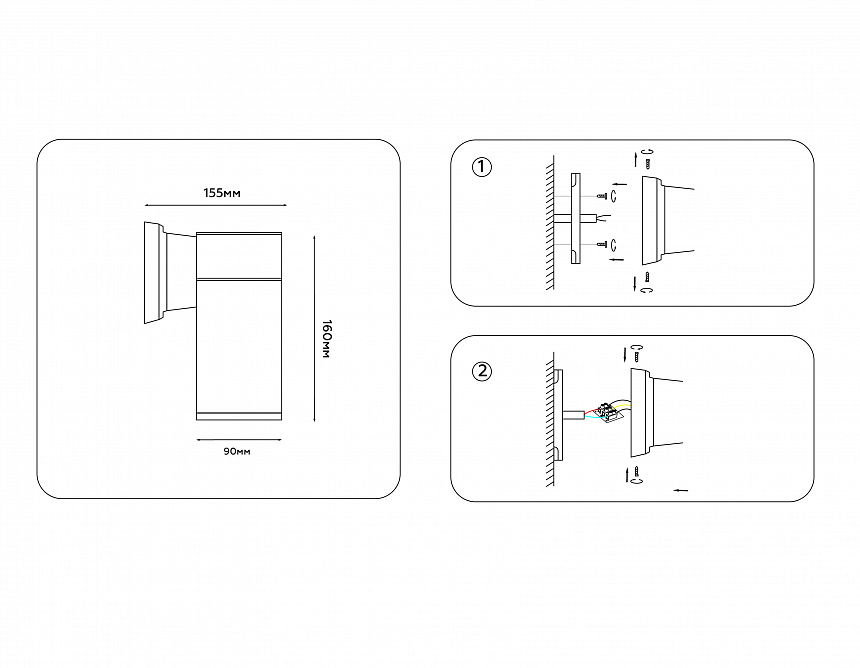 155мм

160мм

90мм

①

②