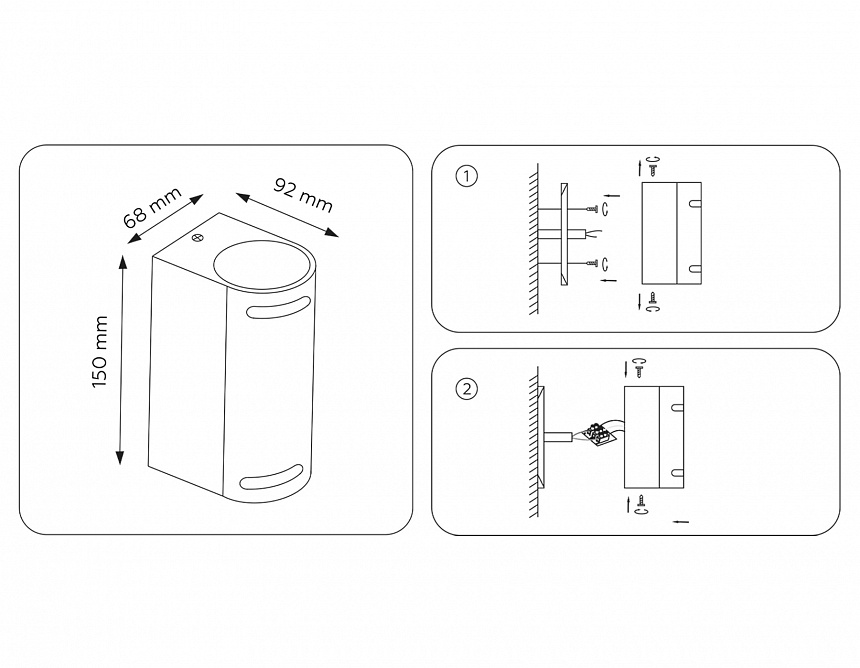 68 mm
92 mm
150 mm

1

2