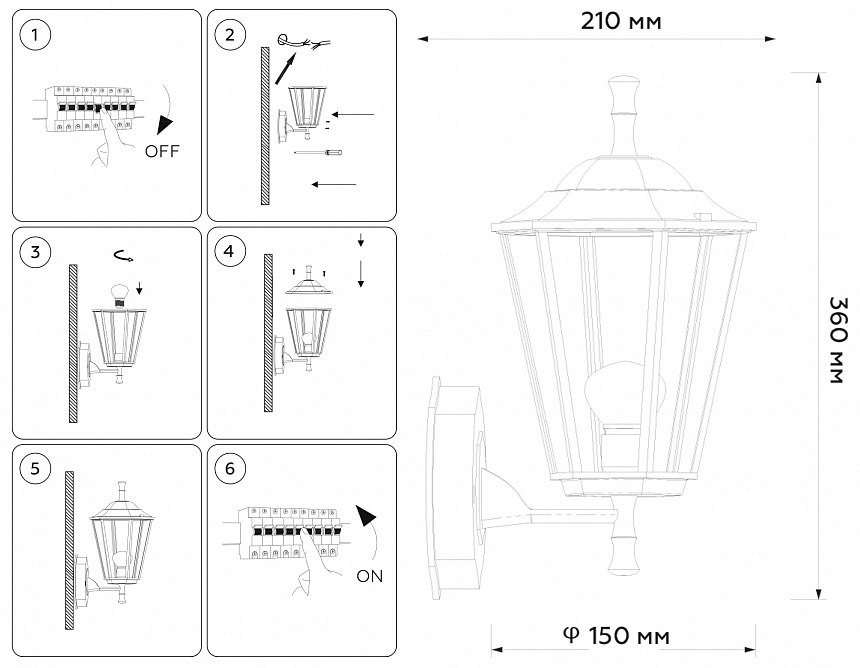 1

OFF

2

3

4

5

6

ON

210 мм

360 мм

φ 150 мм