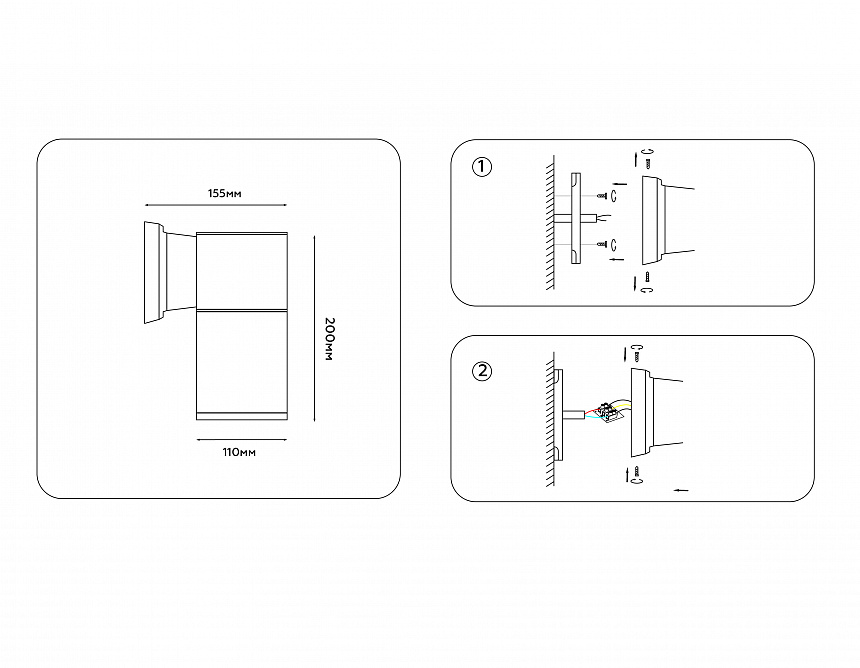 155мм

200мм

110мм

1

2