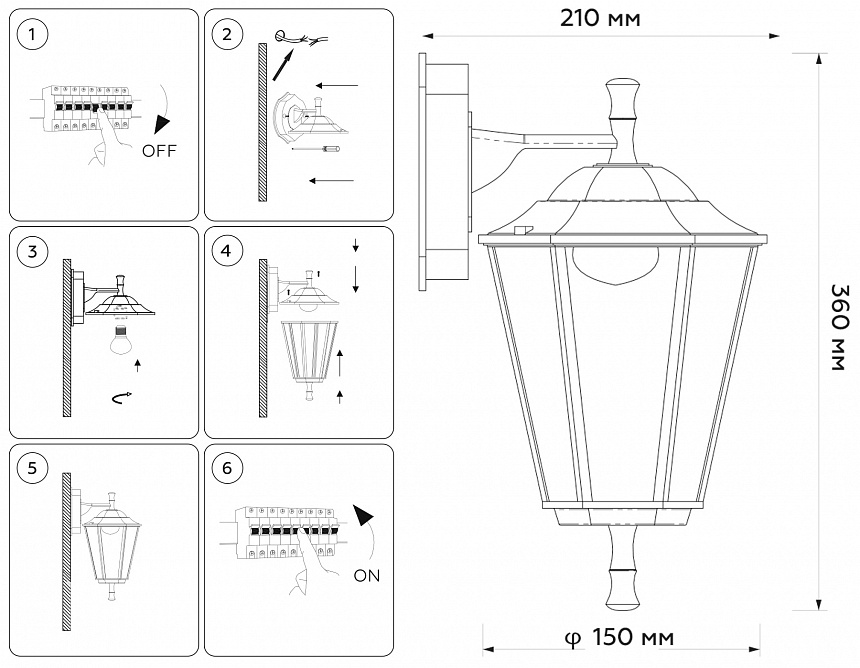 1

OFF

2

3

4

5

6

ON

210 мм

360 мм

φ 150 мм