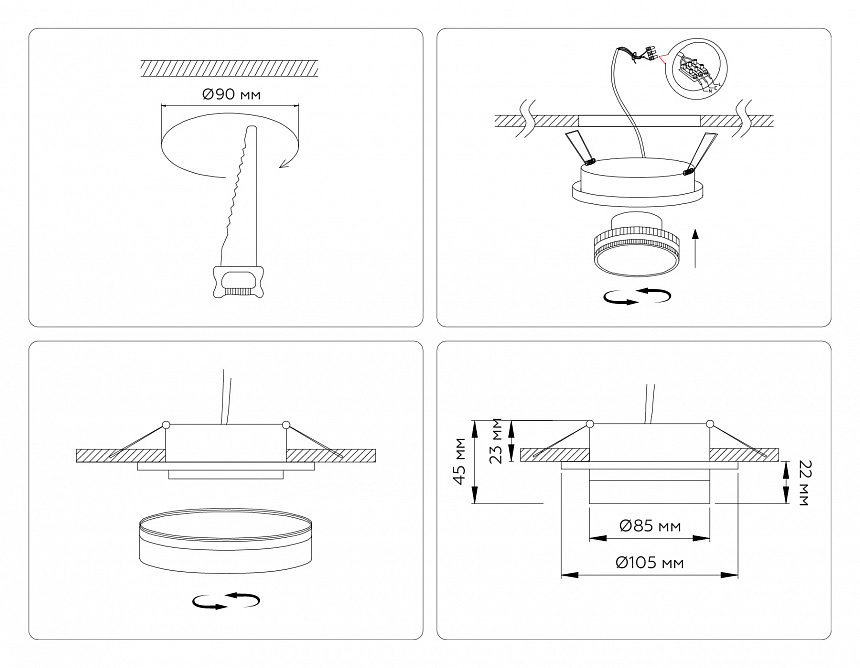 Ø90 мм

45 мм
23 мм
22 мм
Ø85 мм
Ø105 мм