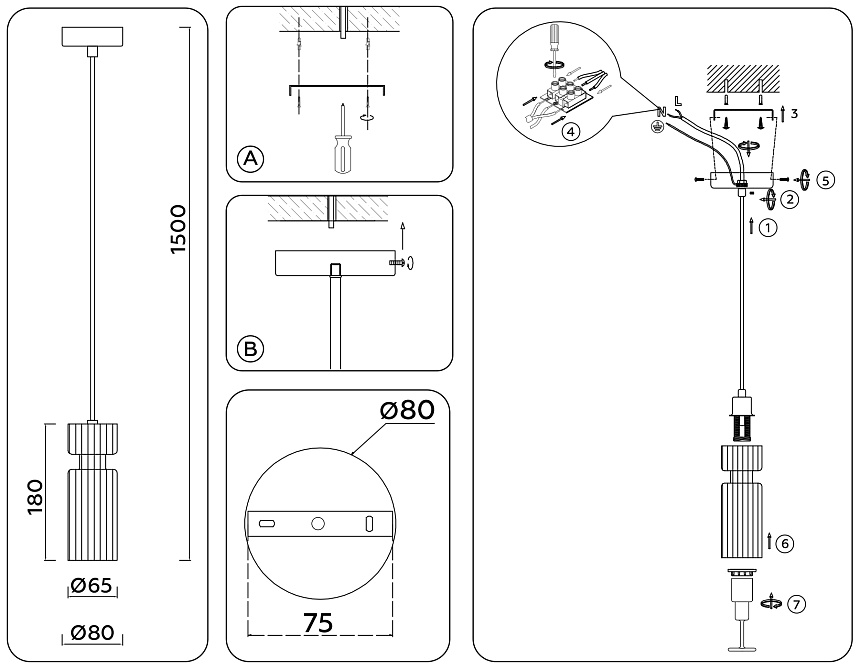 1500

180

Ø65

Ø80

A

B

Ø80

75

4

N L

3

5

2

1

6

7