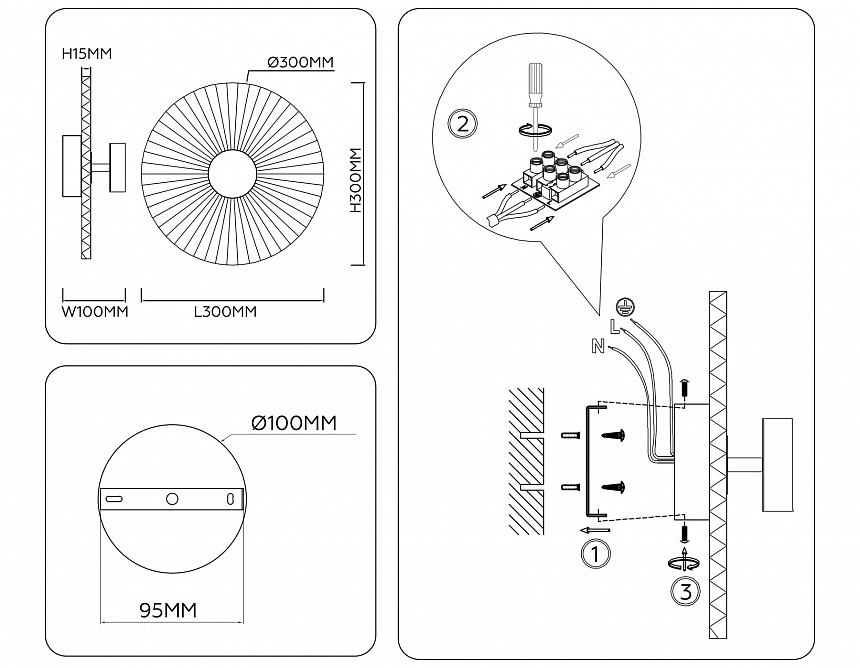 H15MM
Ø300MM
H300MM
W100MM
L300MM

Ø100MM
95MM

2
L
N
1
3