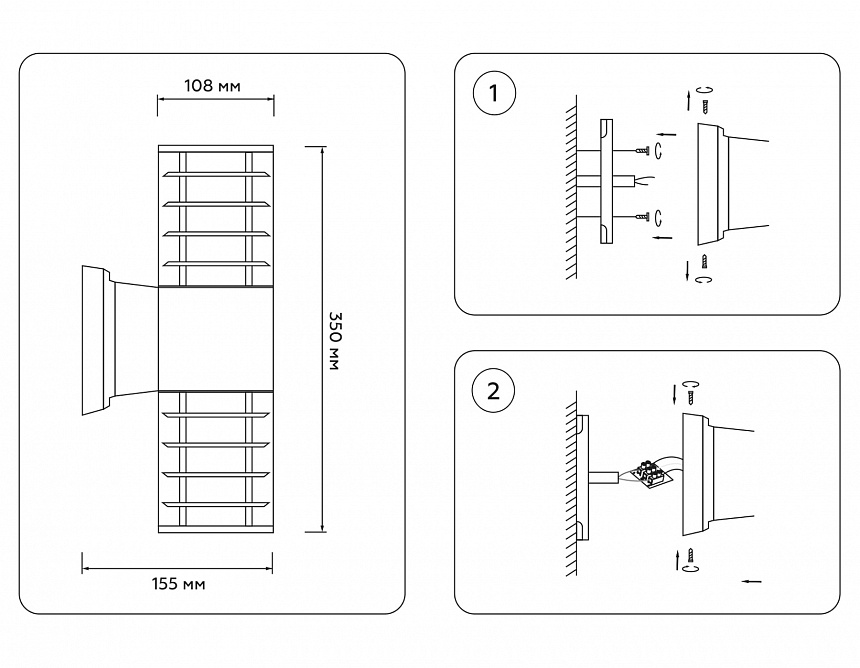 108 мм

350 мм

155 мм

1

2