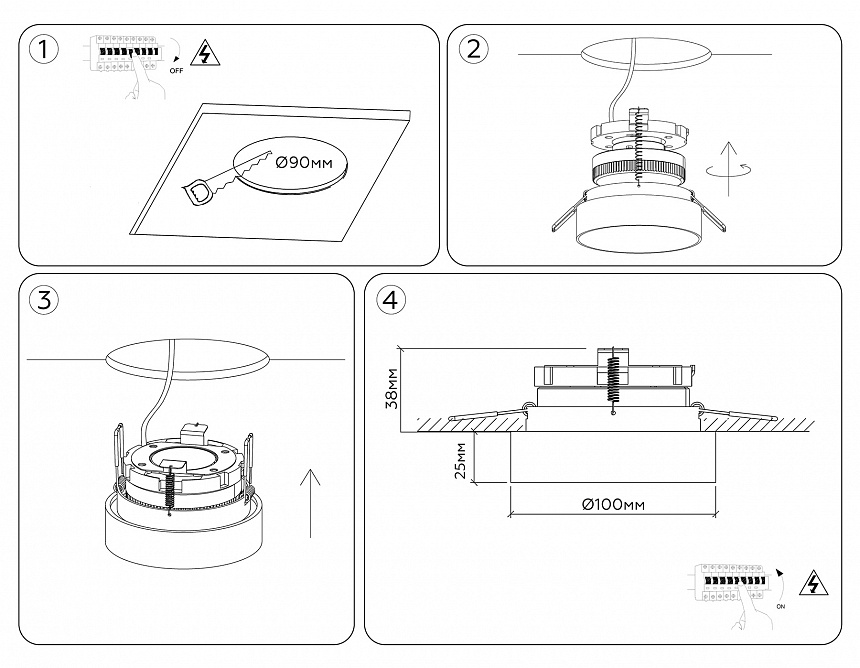 1

OFF

Ø90мм

2

3

4

38мм

25мм

Ø100мм

ON