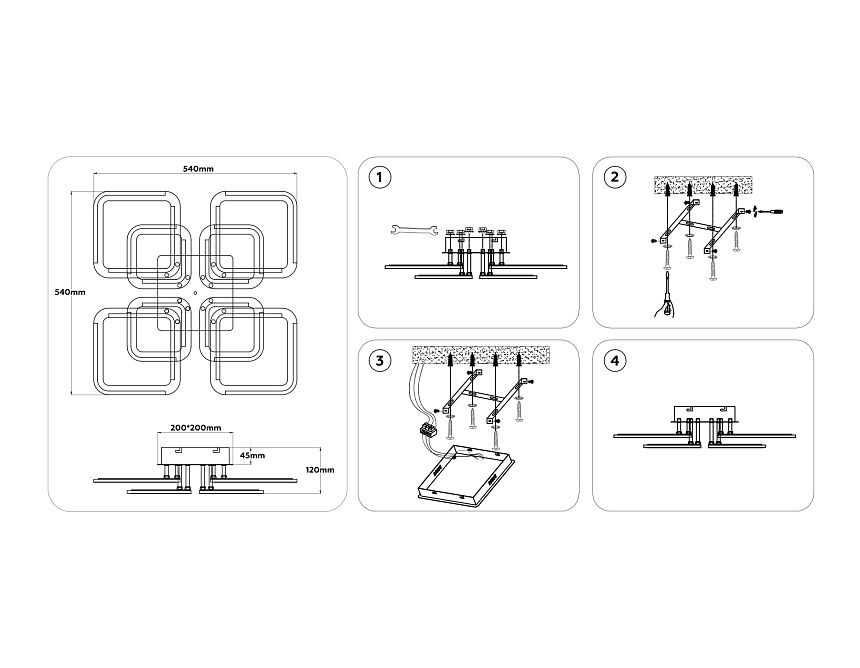 540mm

540mm

200*200mm

45mm

120mm

1

2

3

4