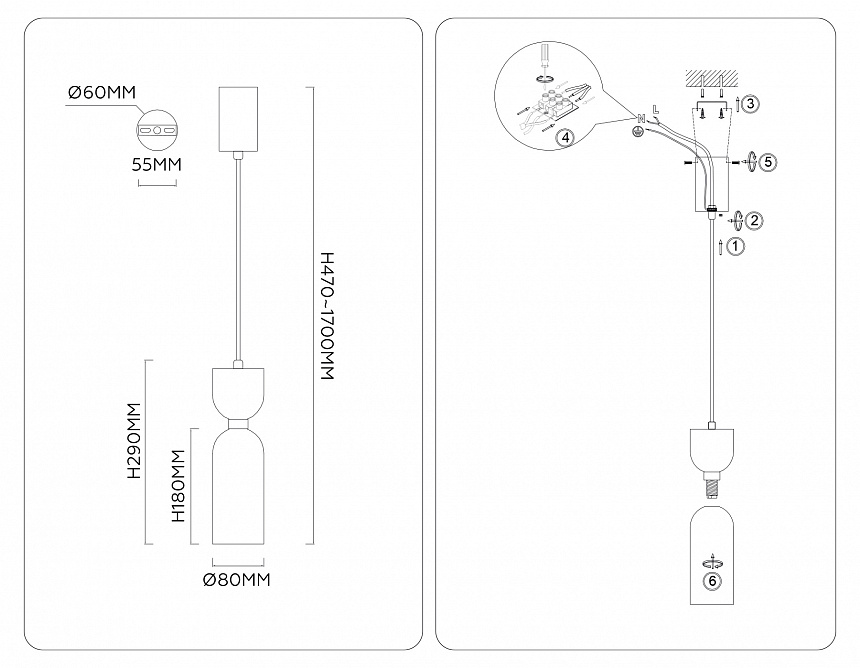 Ø60MM

55MM

H470~1700MM

H290MM

H180MM

Ø80MM

N L

4

3

5

2

1

6